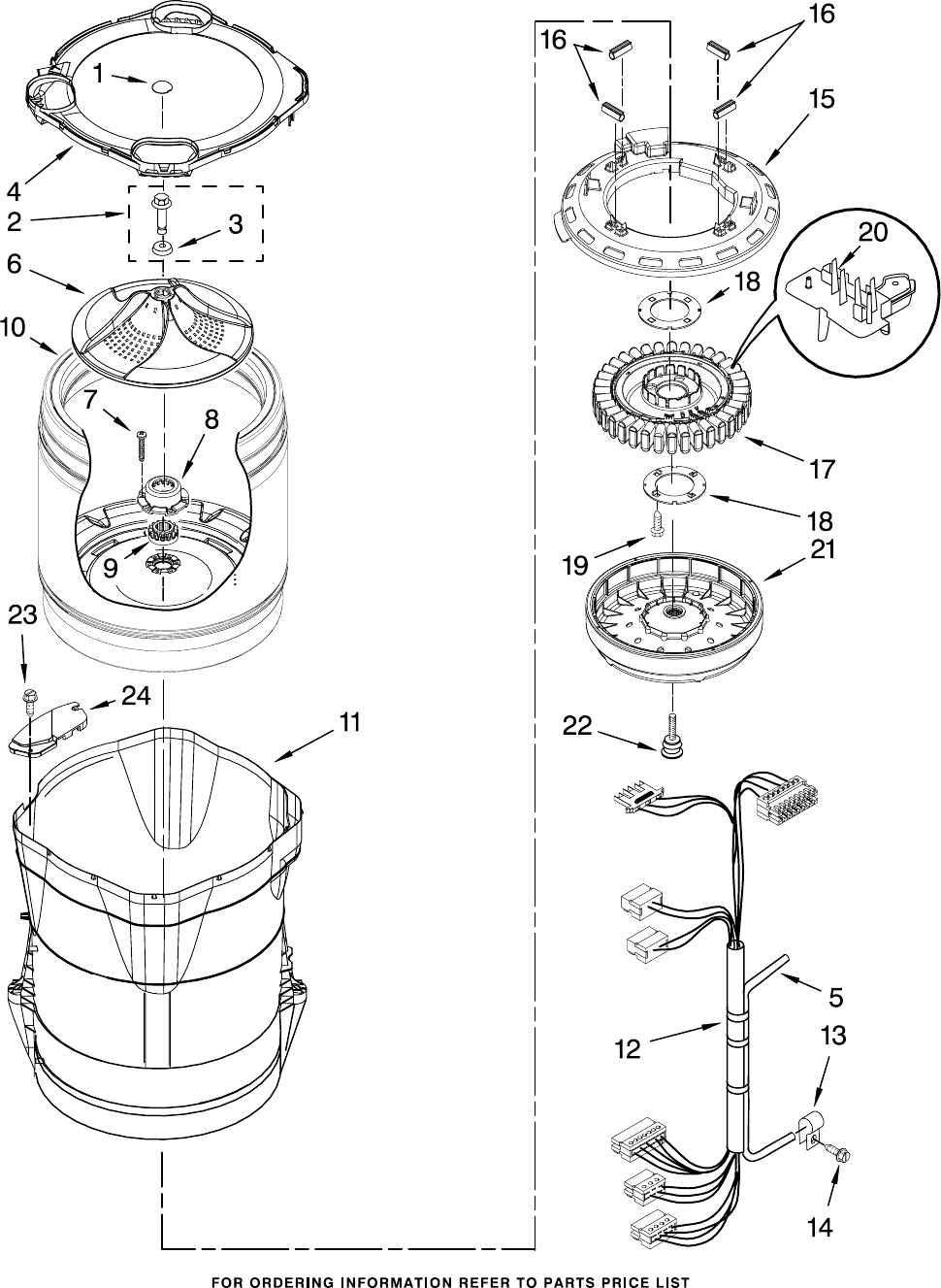 1
4
2
3
6
10
7
8
9
23
24
11
16
16
15
20
18
17
18
19
21
22
5
12
13
14
FOR ORDERING INFORMATION REFER TO PARTS PRICE LIST