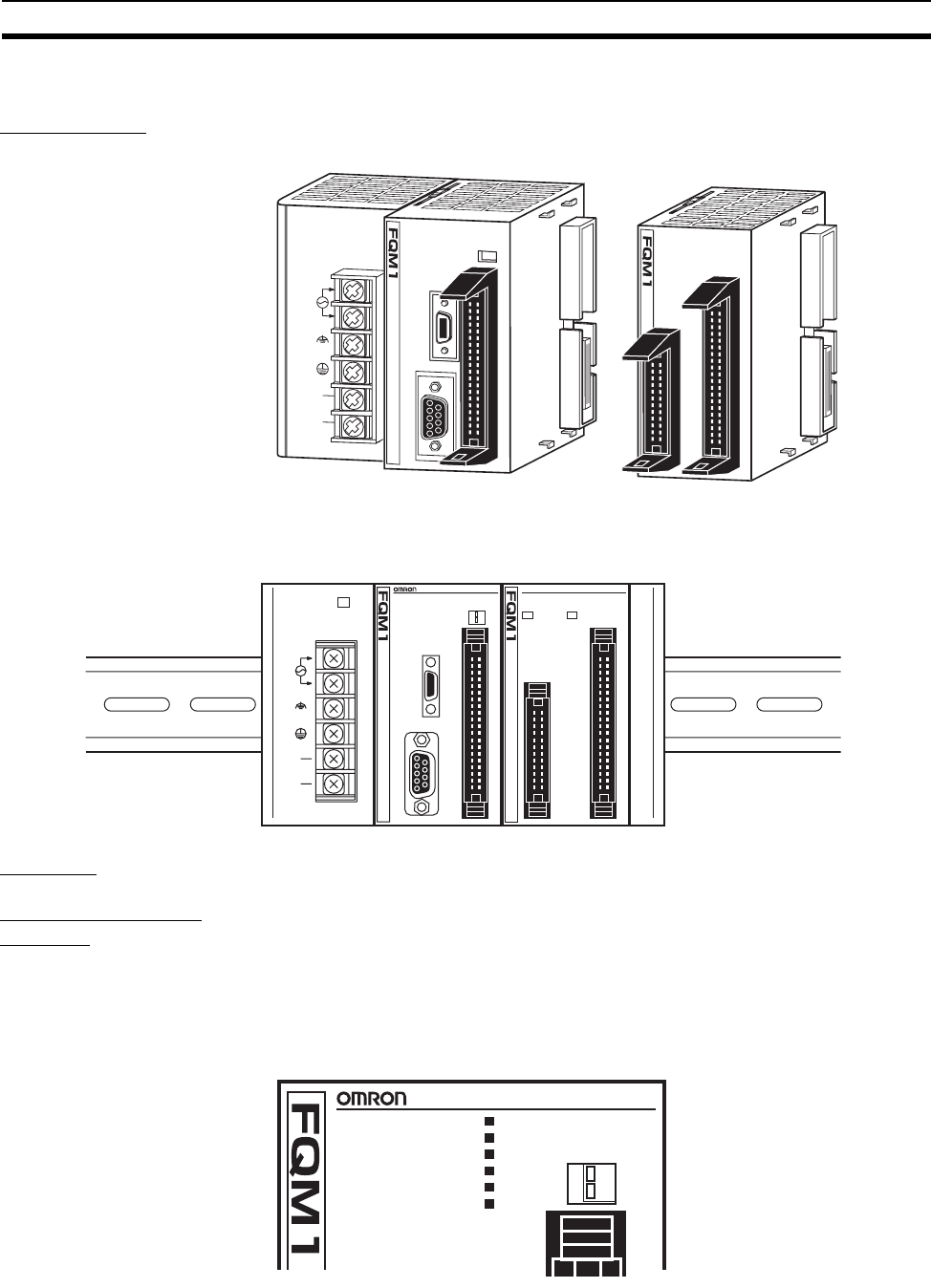 FQM1

FQM1

OMRON

FQM1

FQM1

OMRON

FQM1