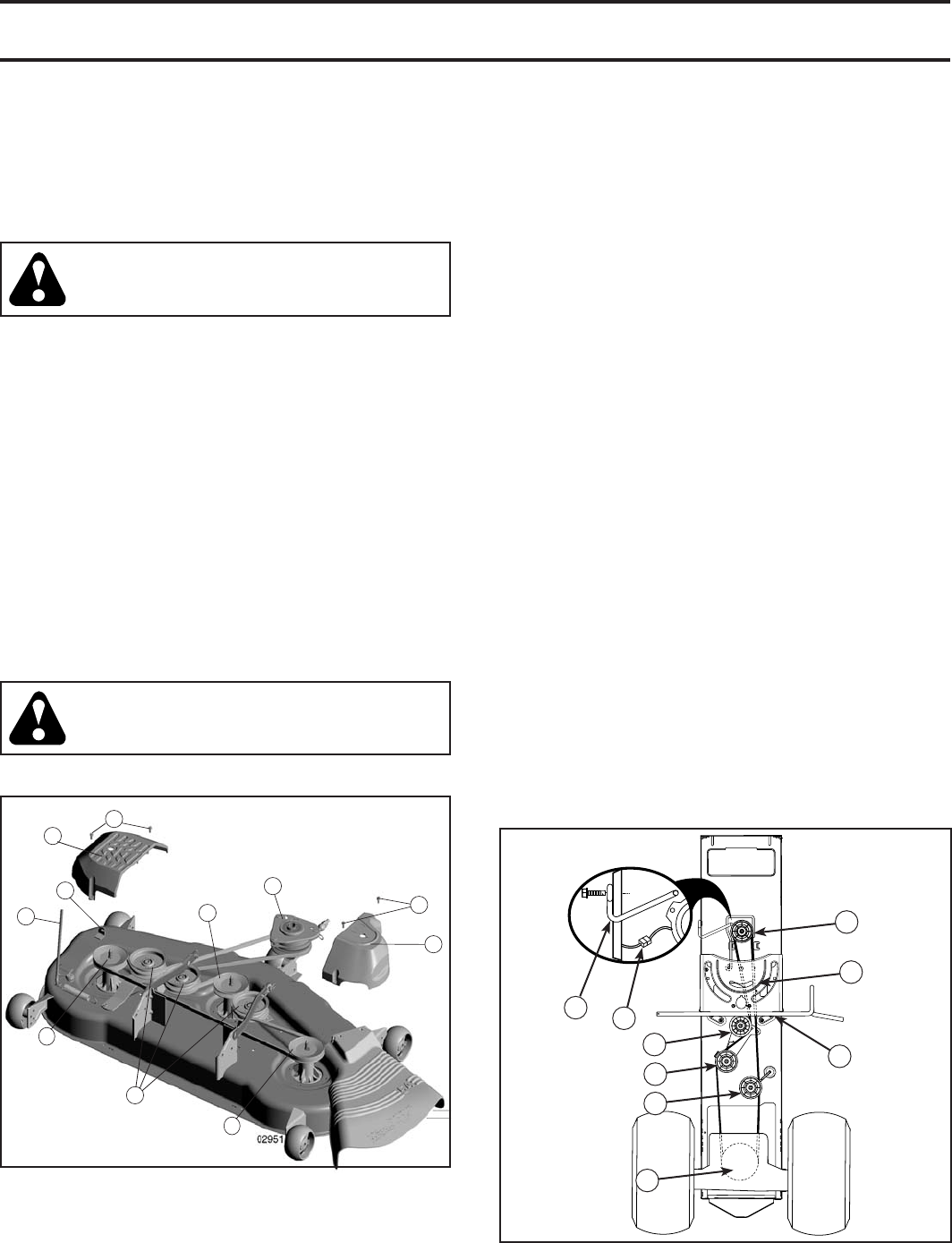 02951