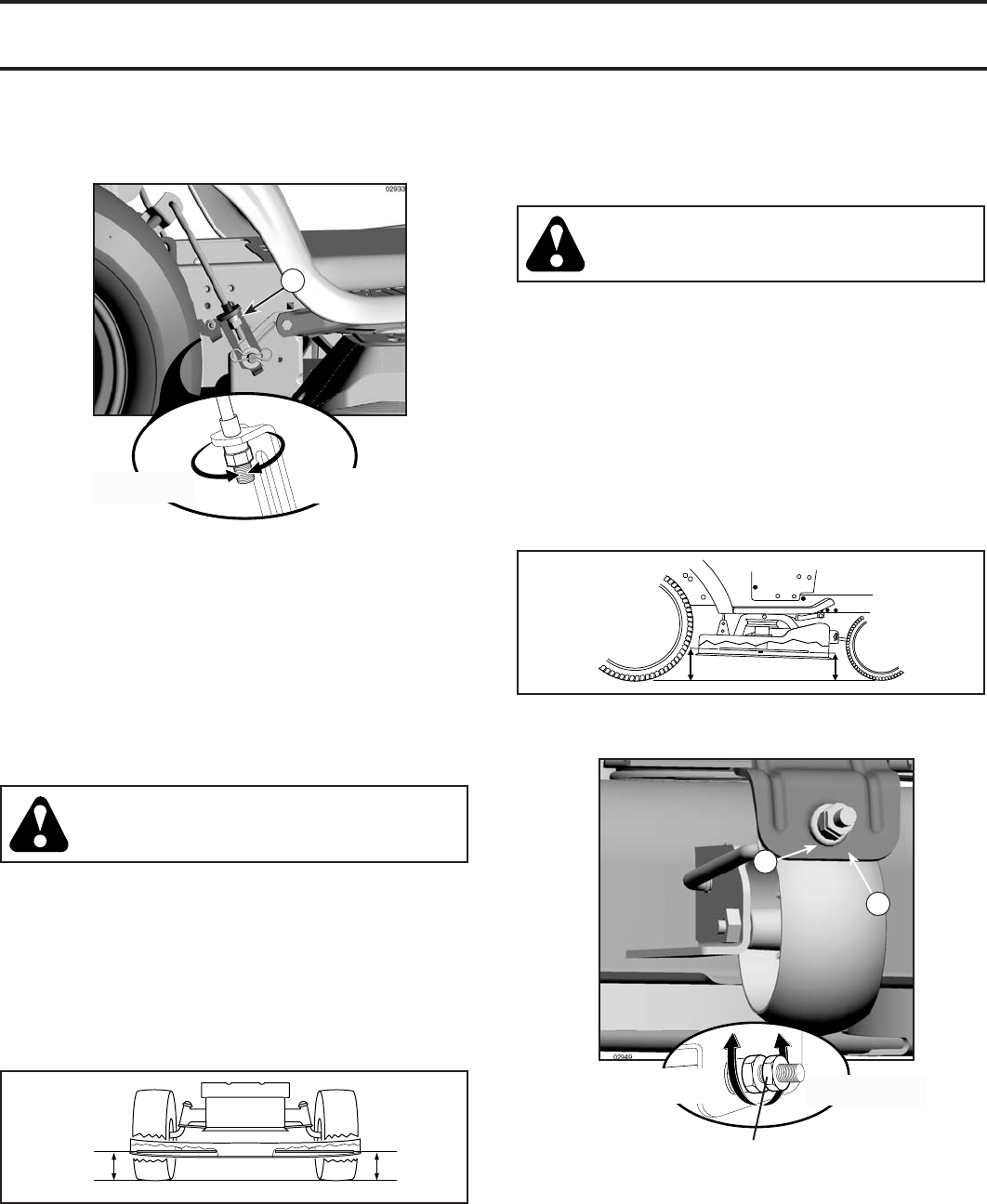 02933

02949