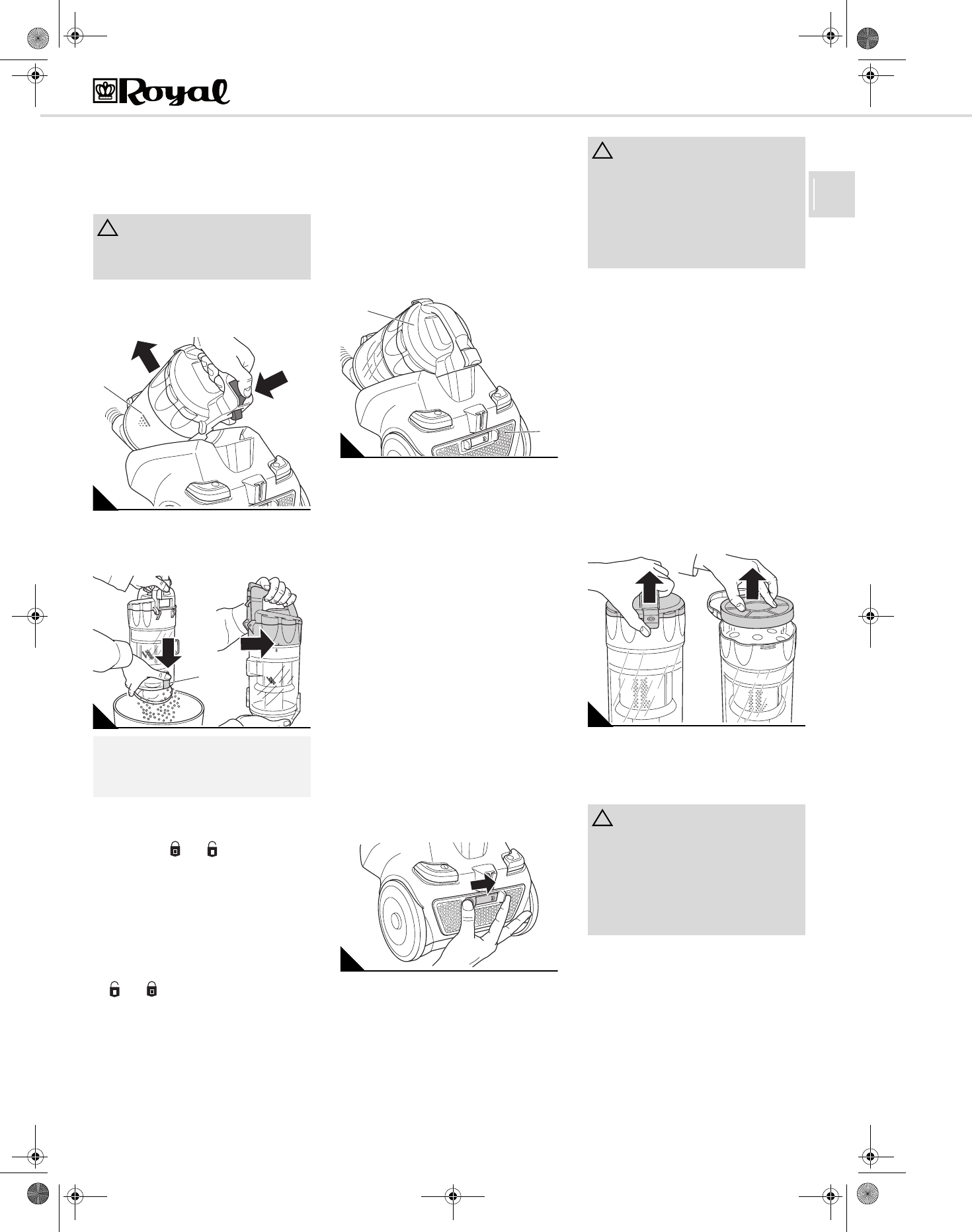 Royal