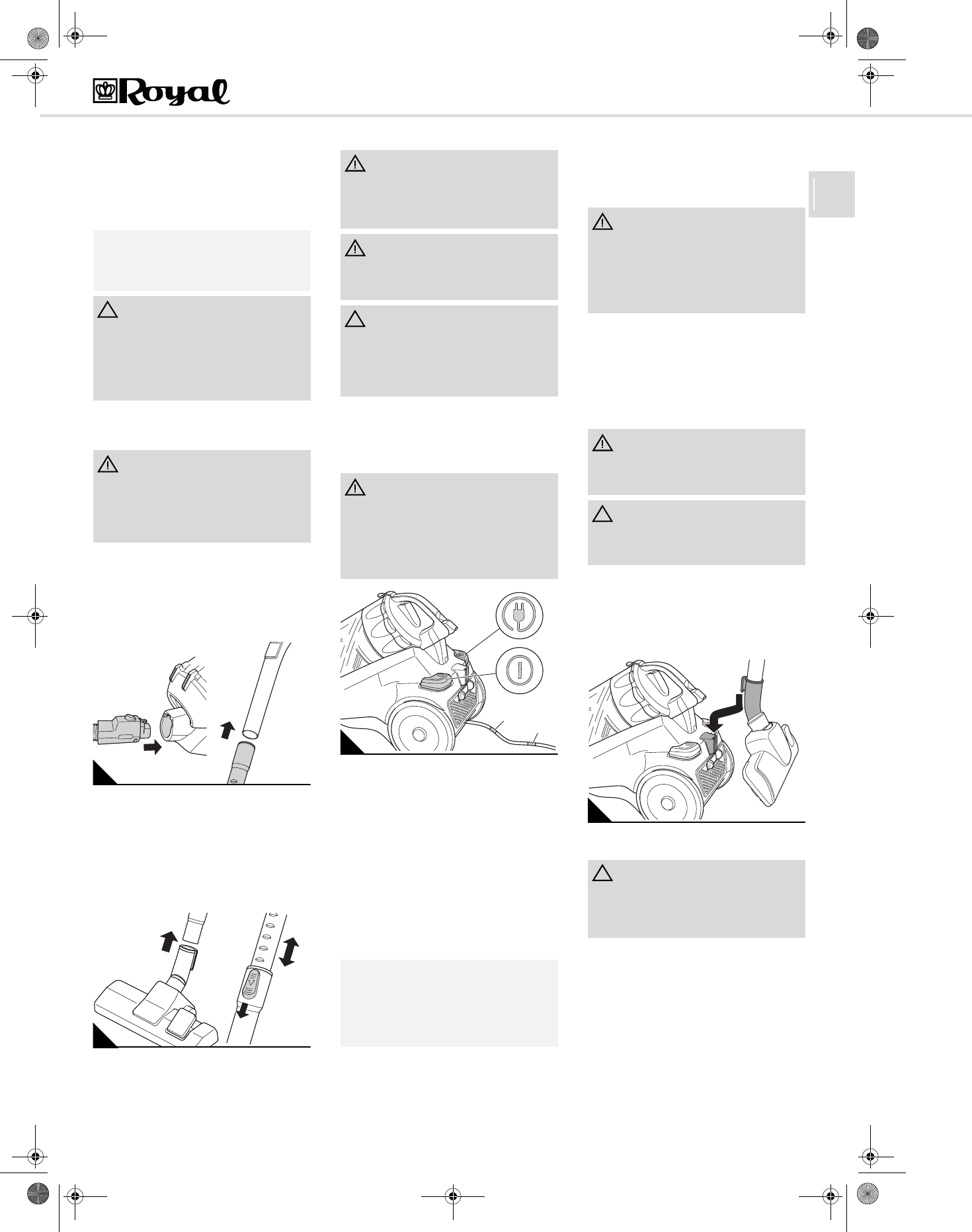 Royal