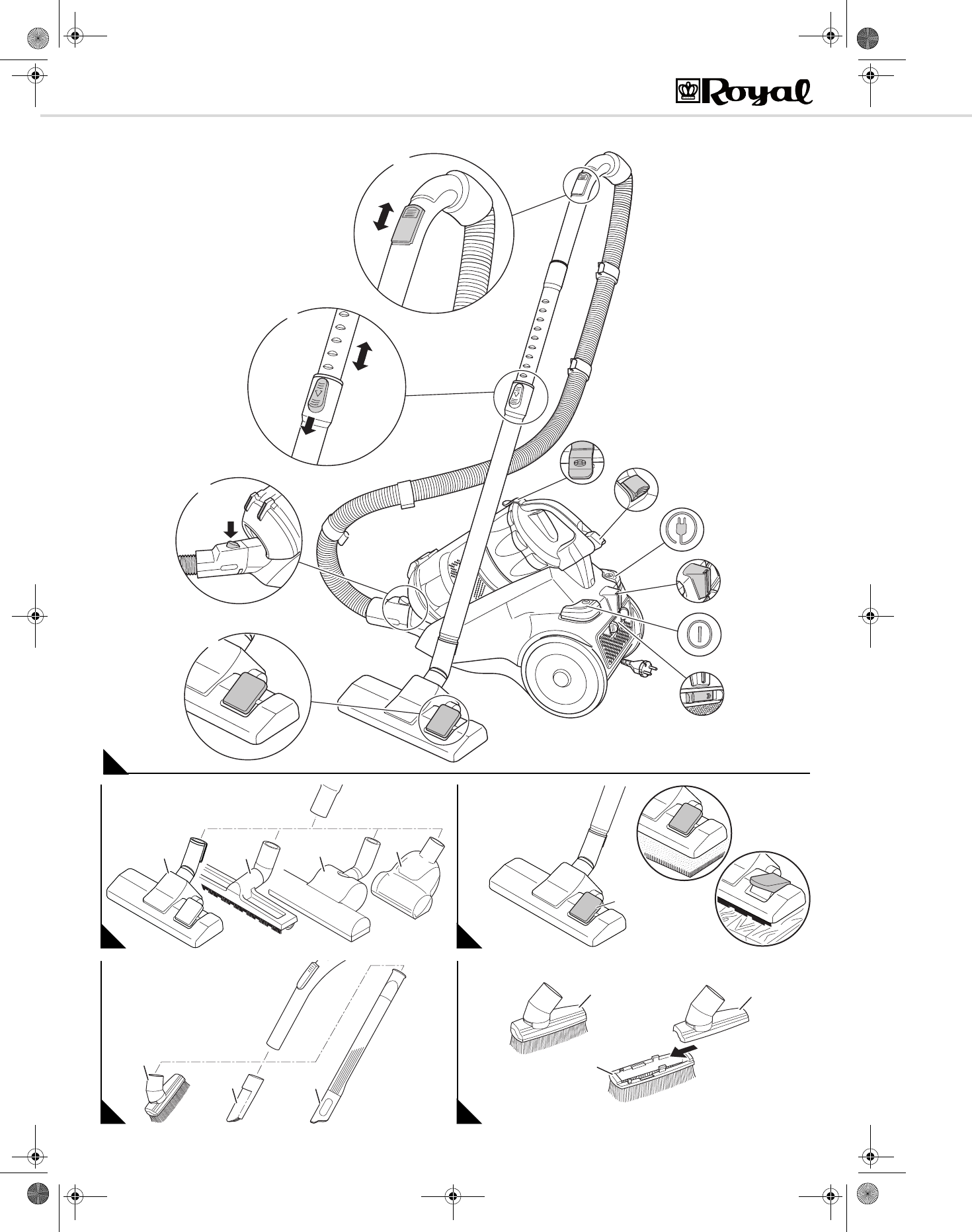 Royal