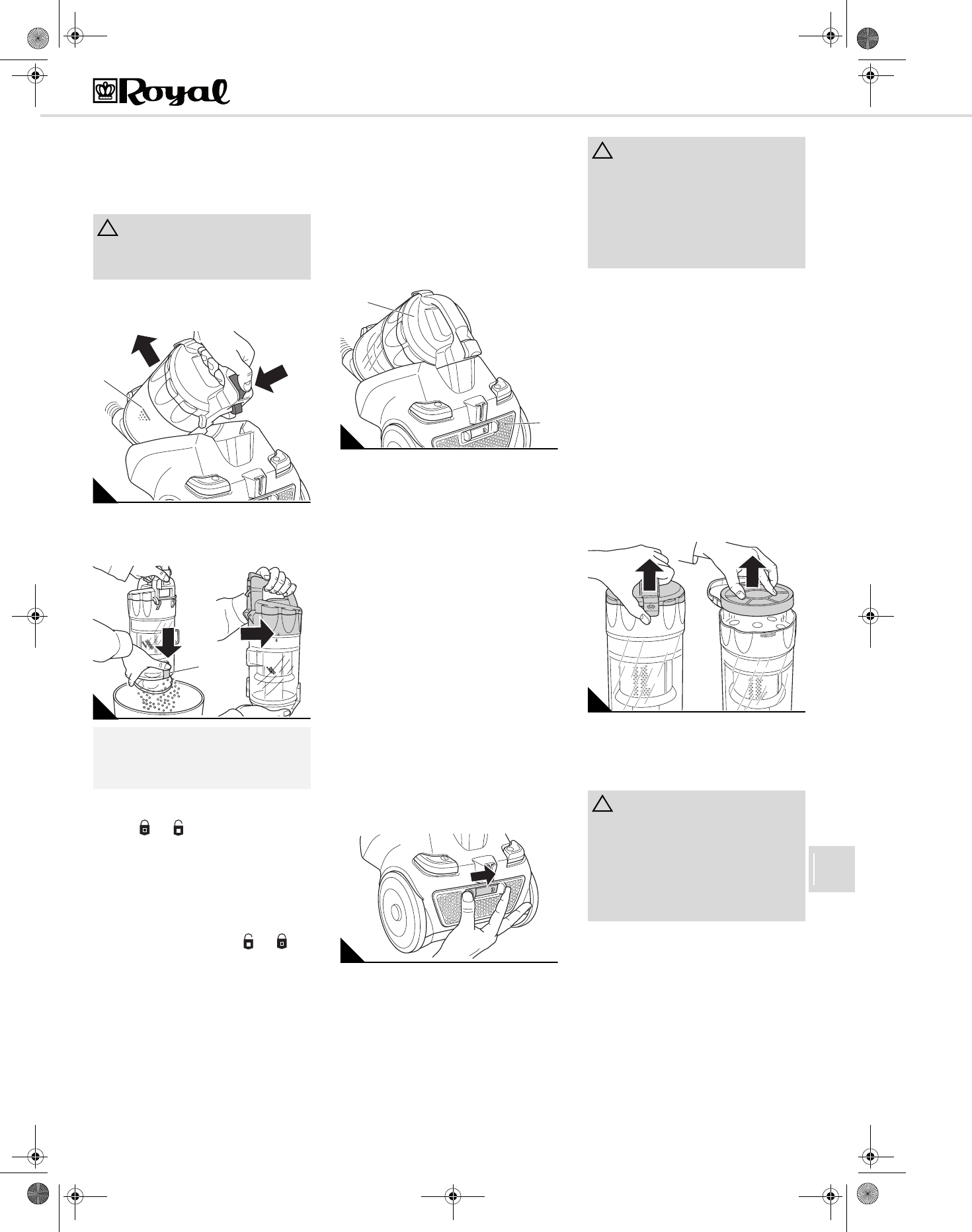 Royal