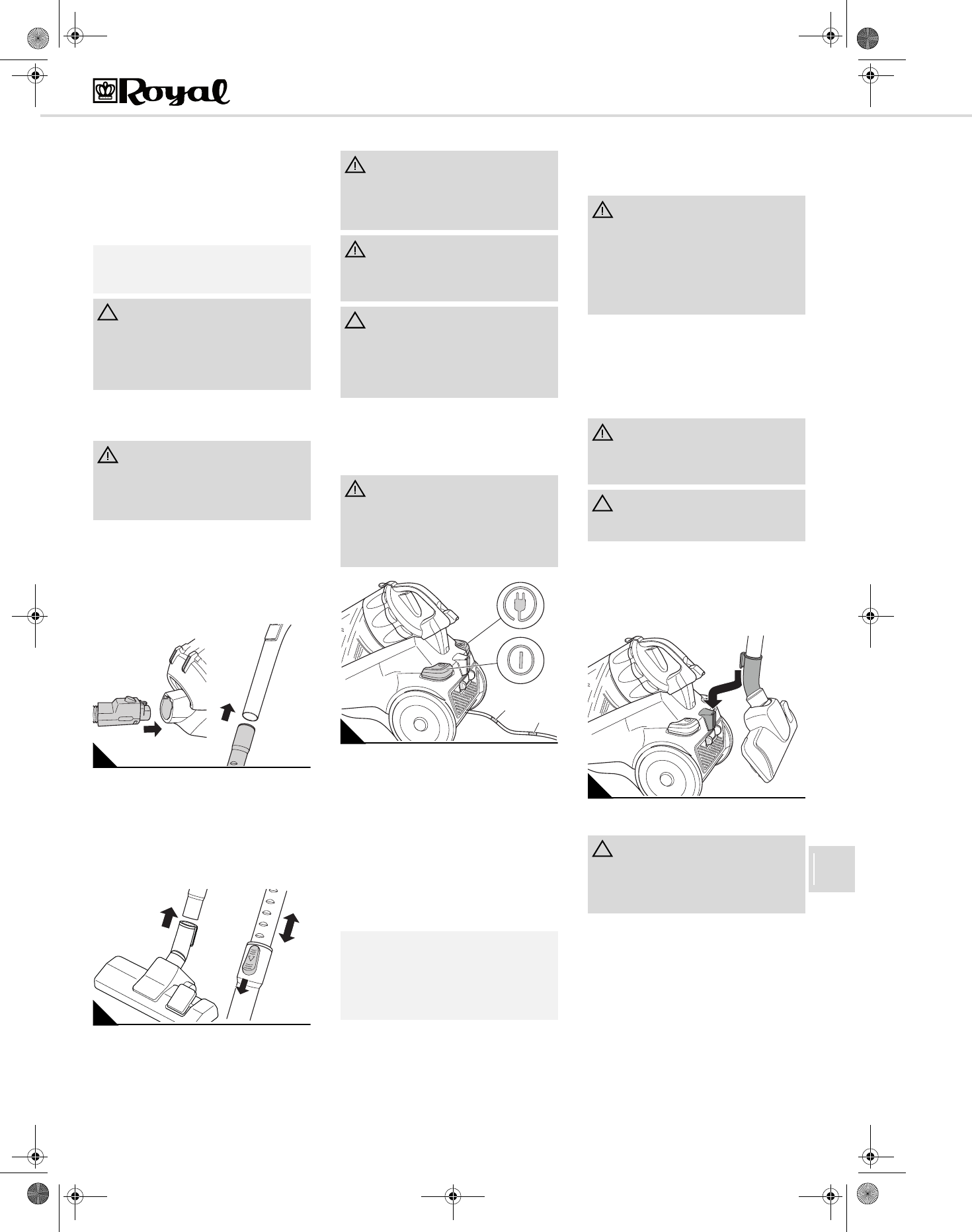 Royal