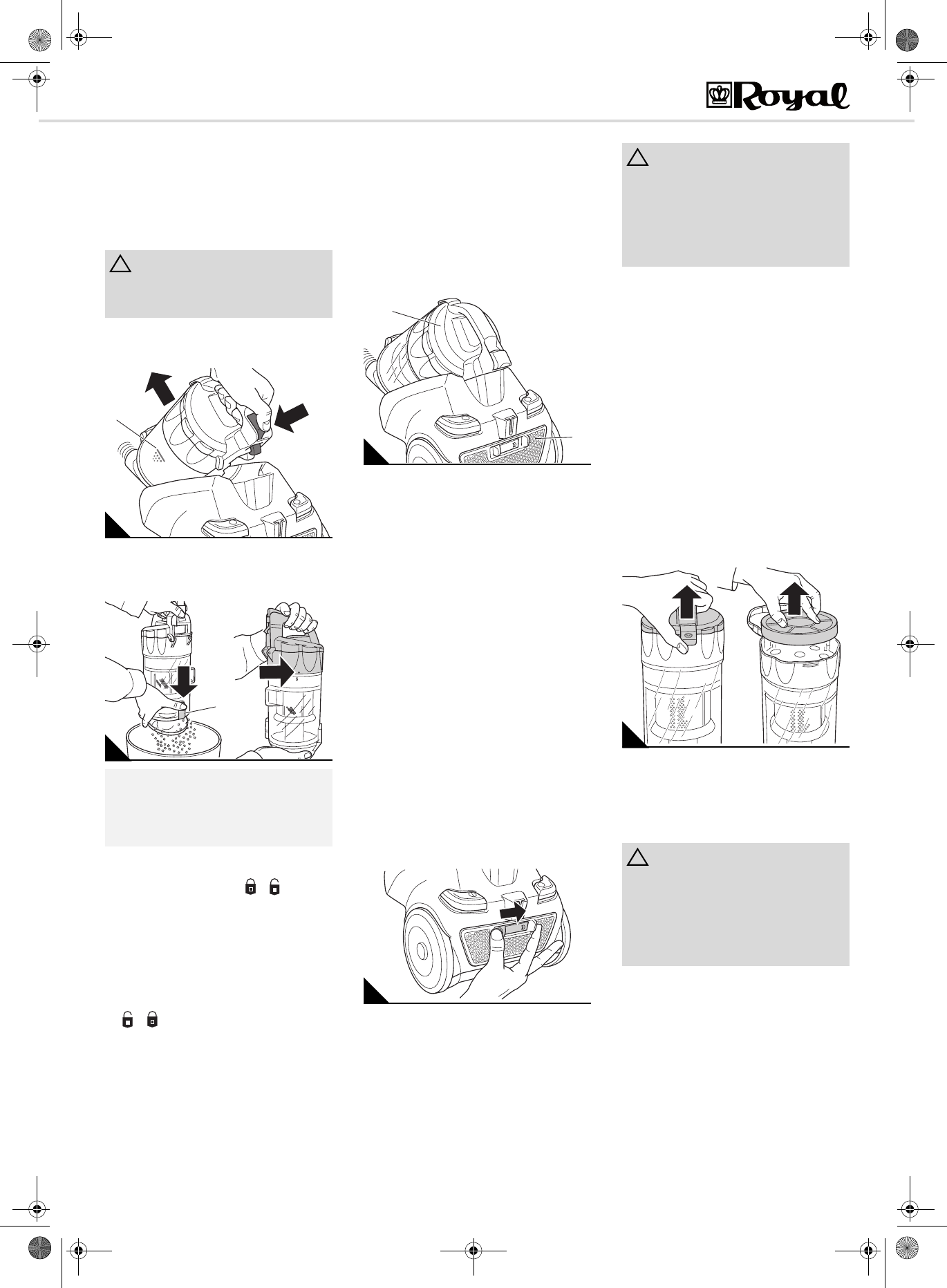 Royal