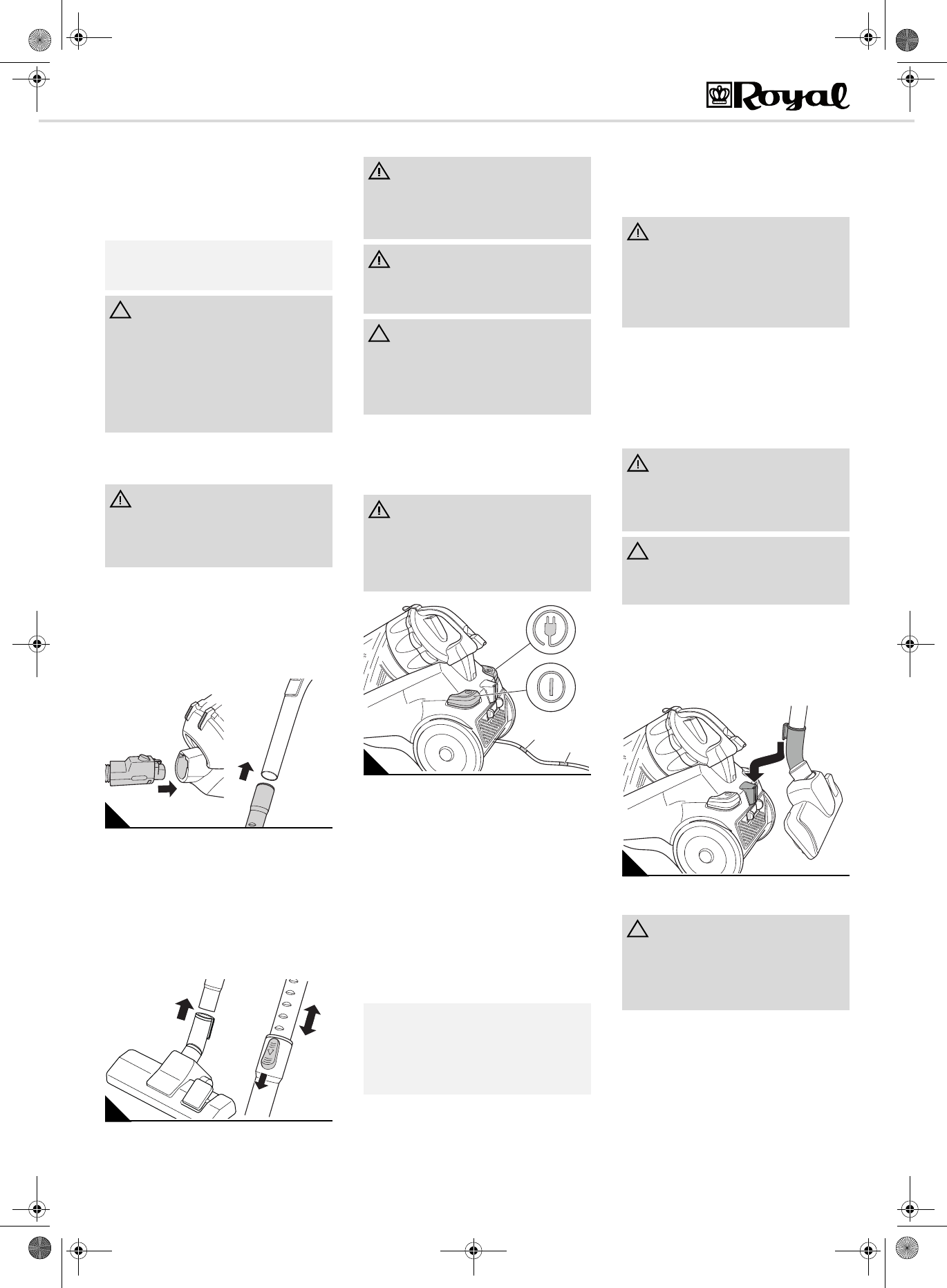 Royal