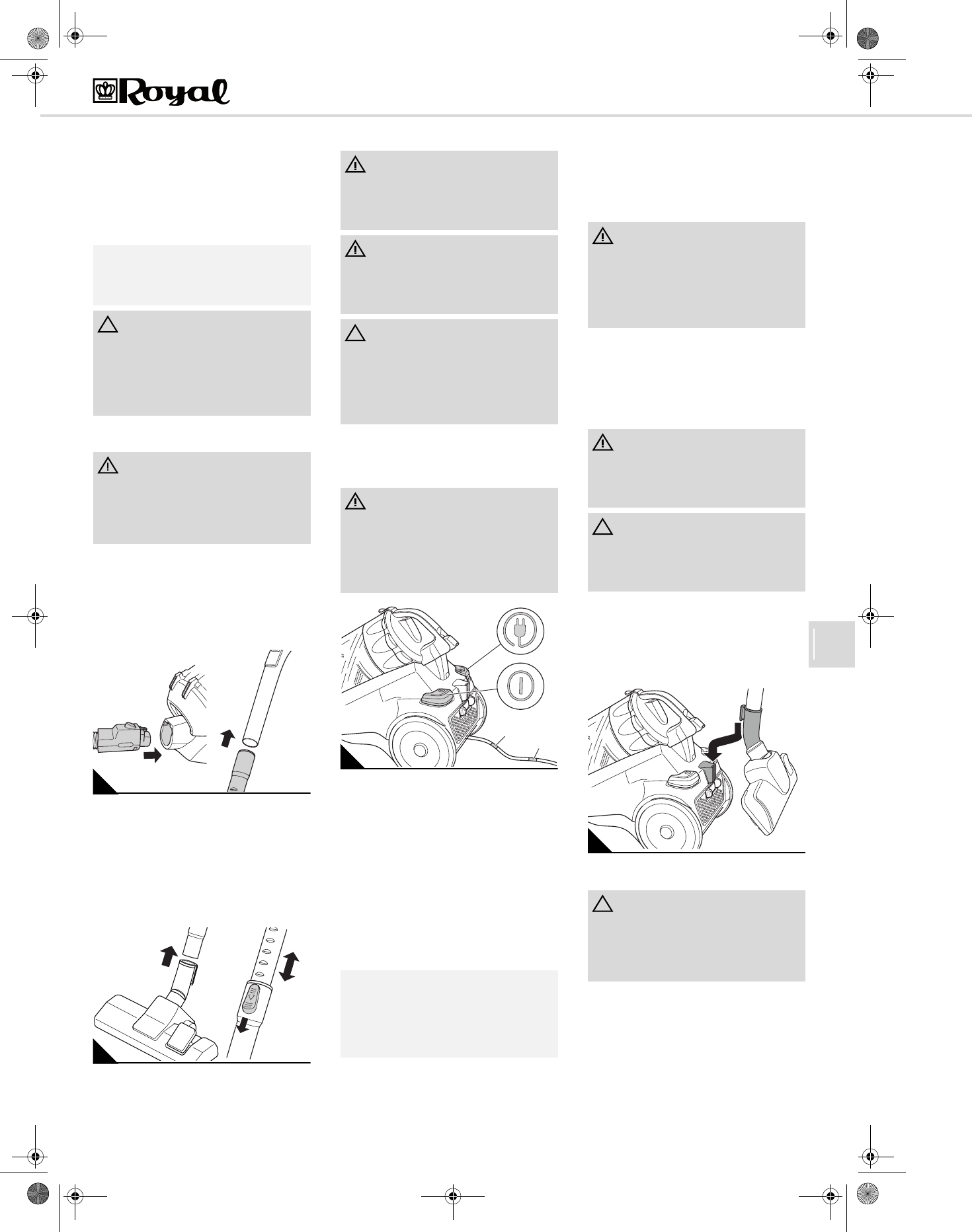 Royal