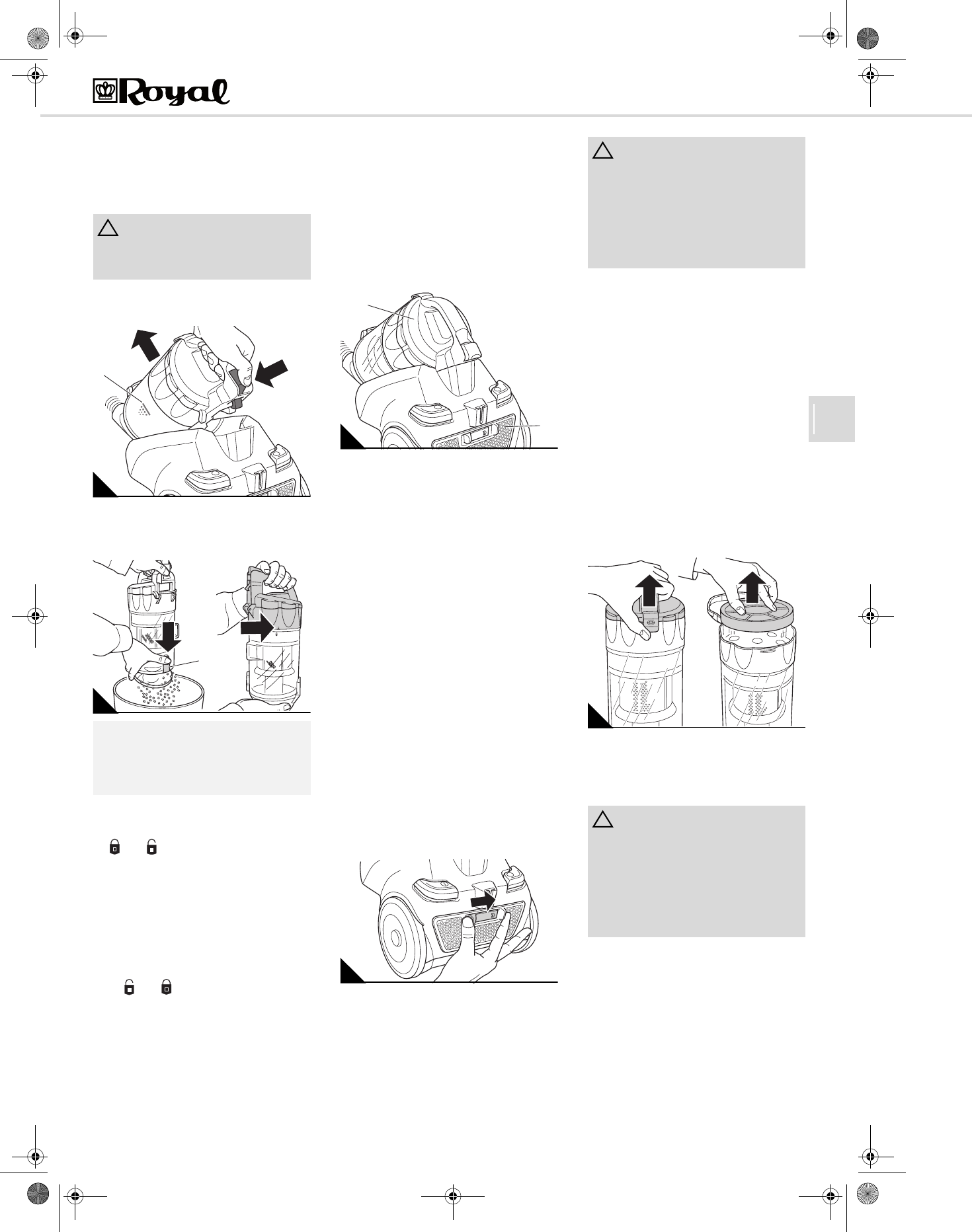 Royal