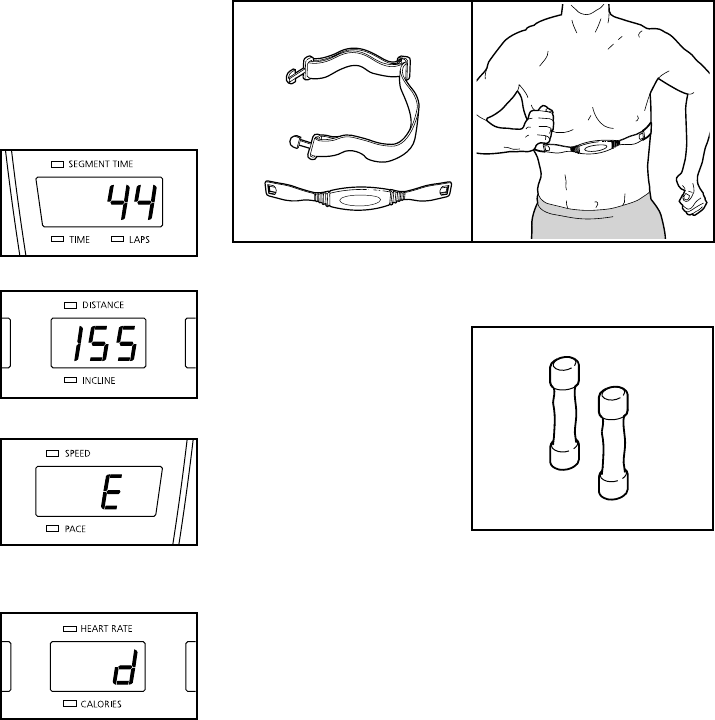 SEGMENT TIME
44
TIME LAPS

DISTANCE
155
INCLINE

SPEED
E
PACE

HEART RATE
d
CALORIES