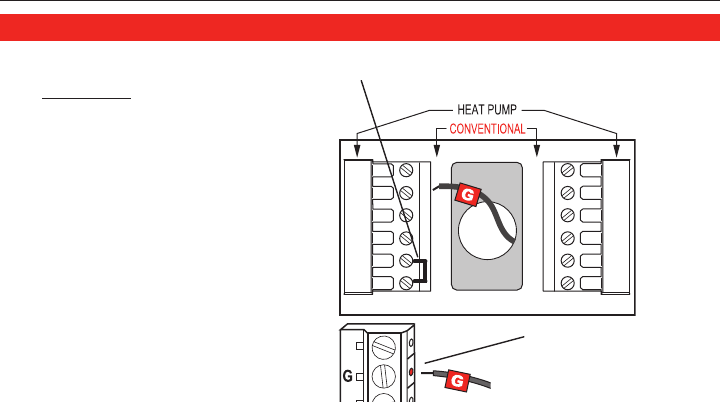 HEAT PUMP
CONVENTIONAL
G
G
G