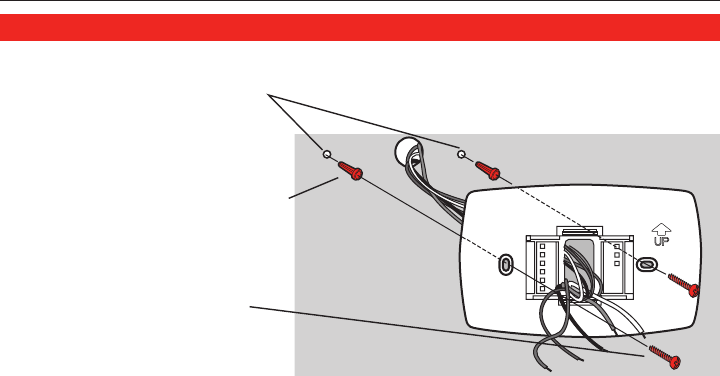 UP