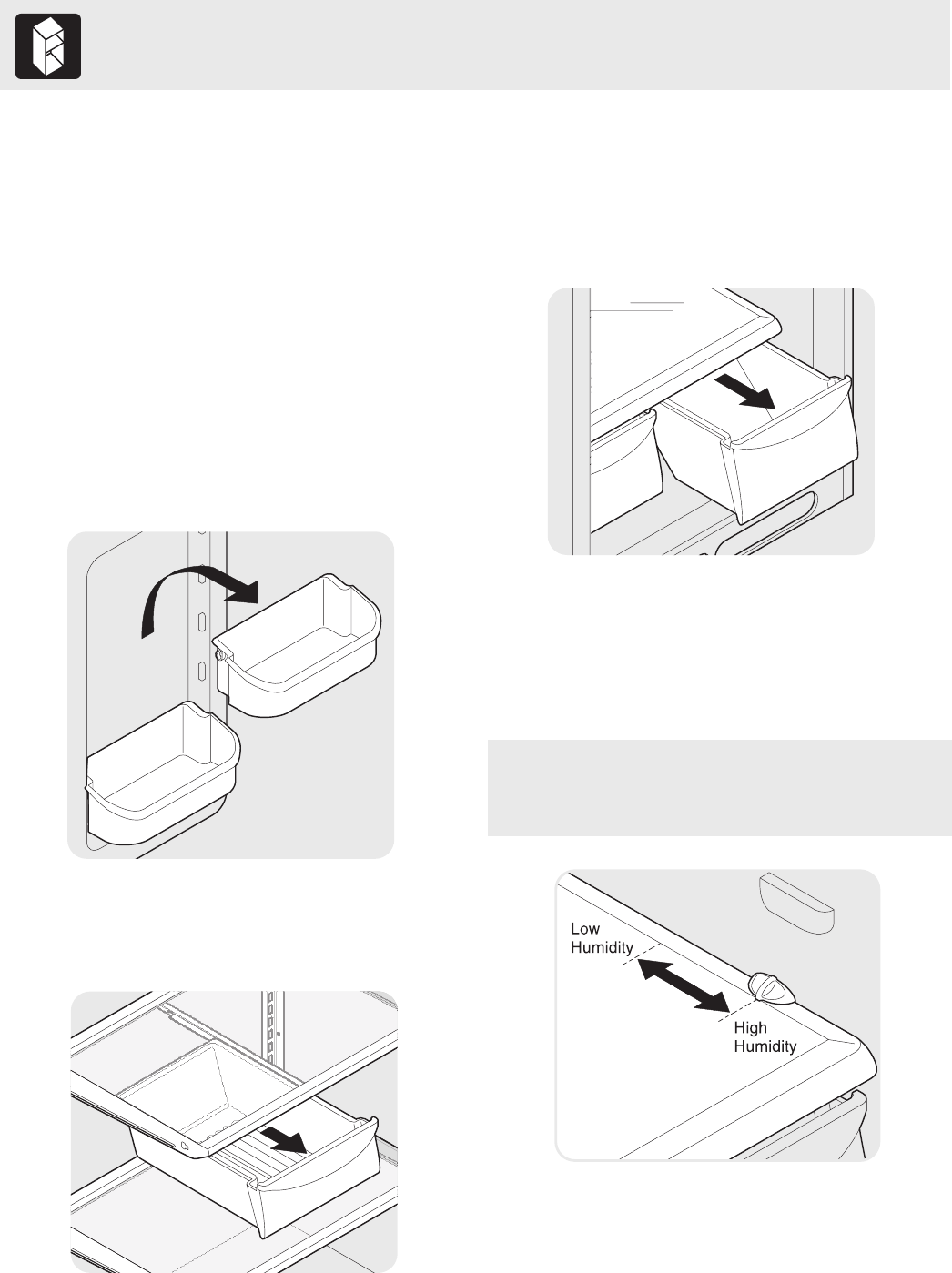 Low Humidity

High Humidity