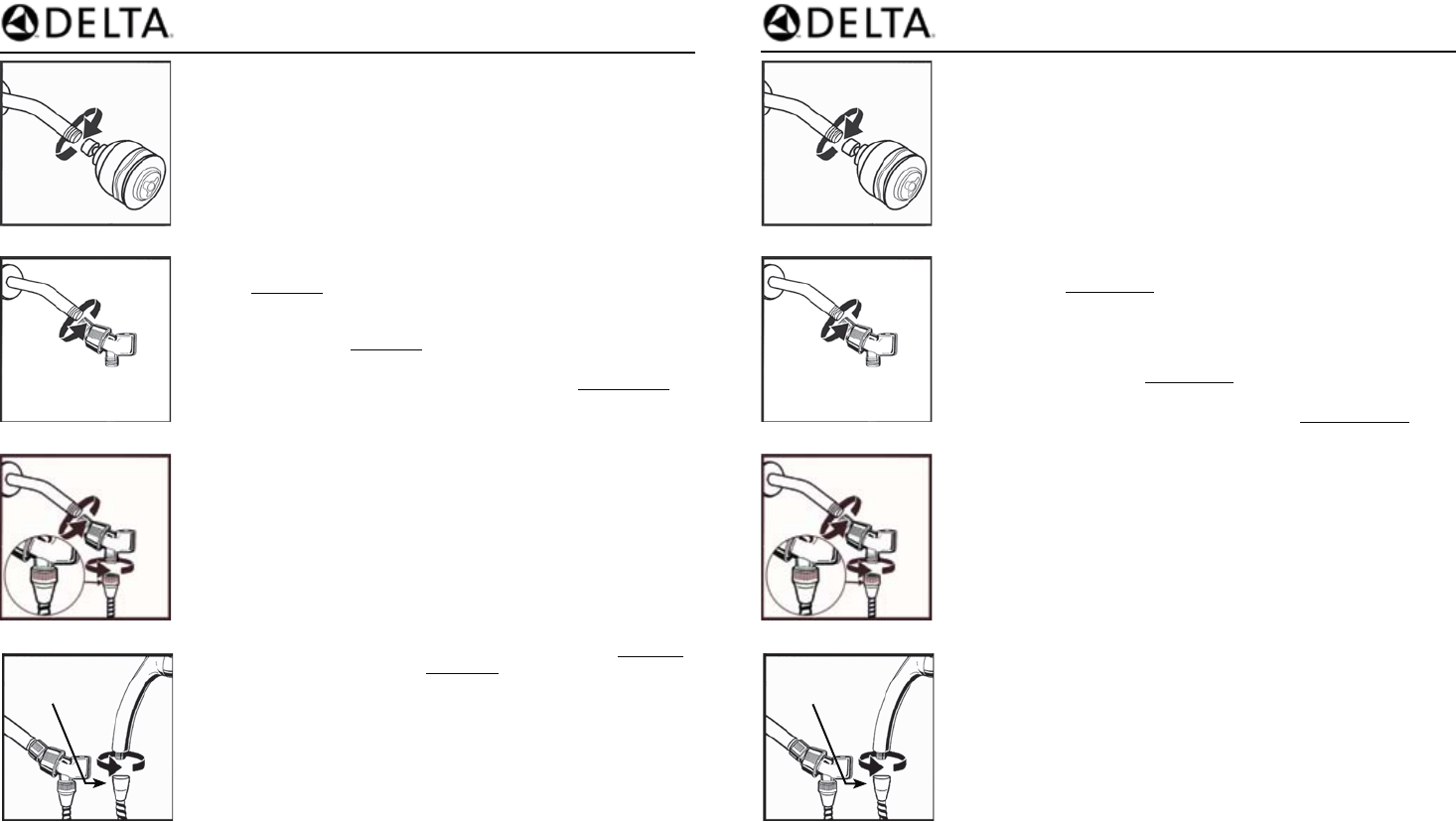 DELTA

DELTA