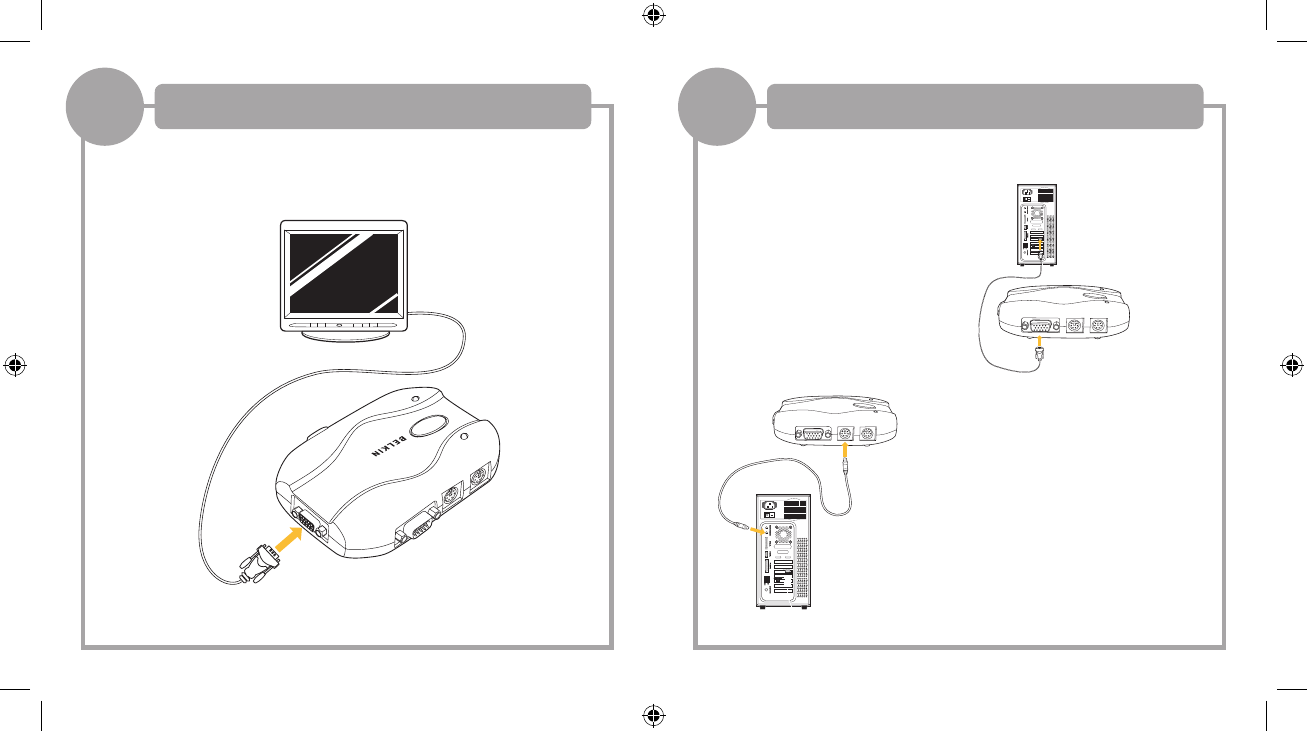 BELKIN