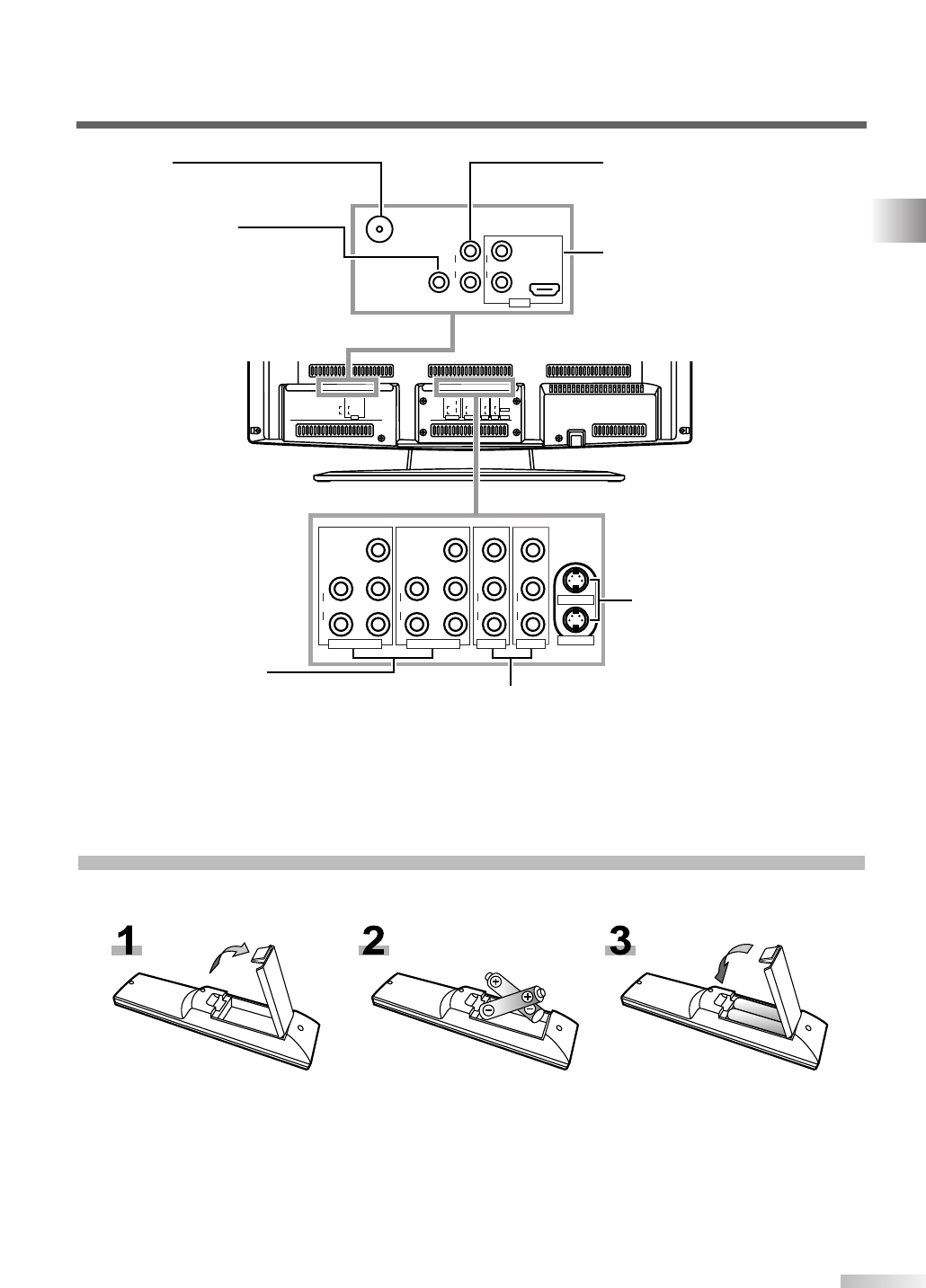 1

2

3