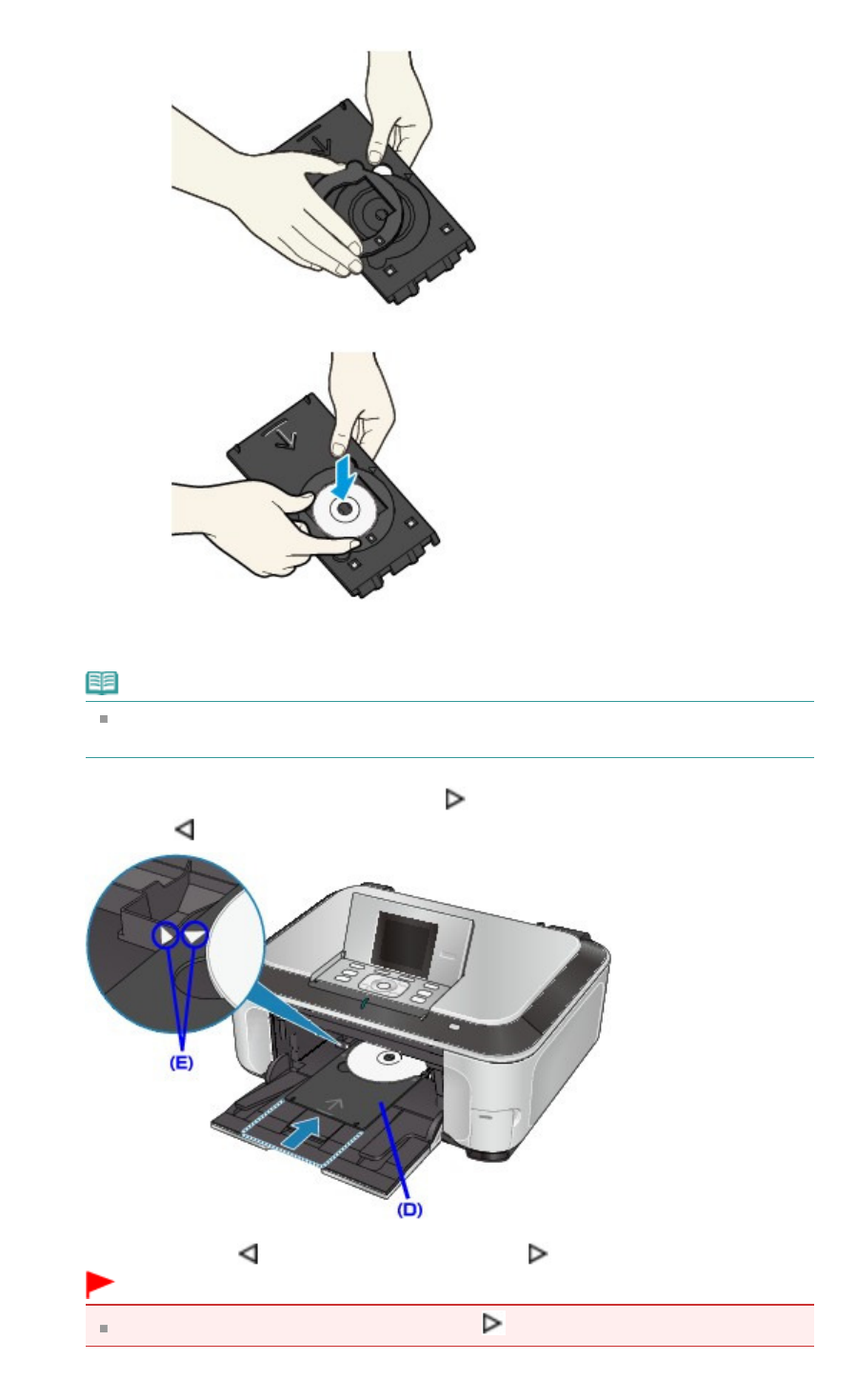 (E)

(D)