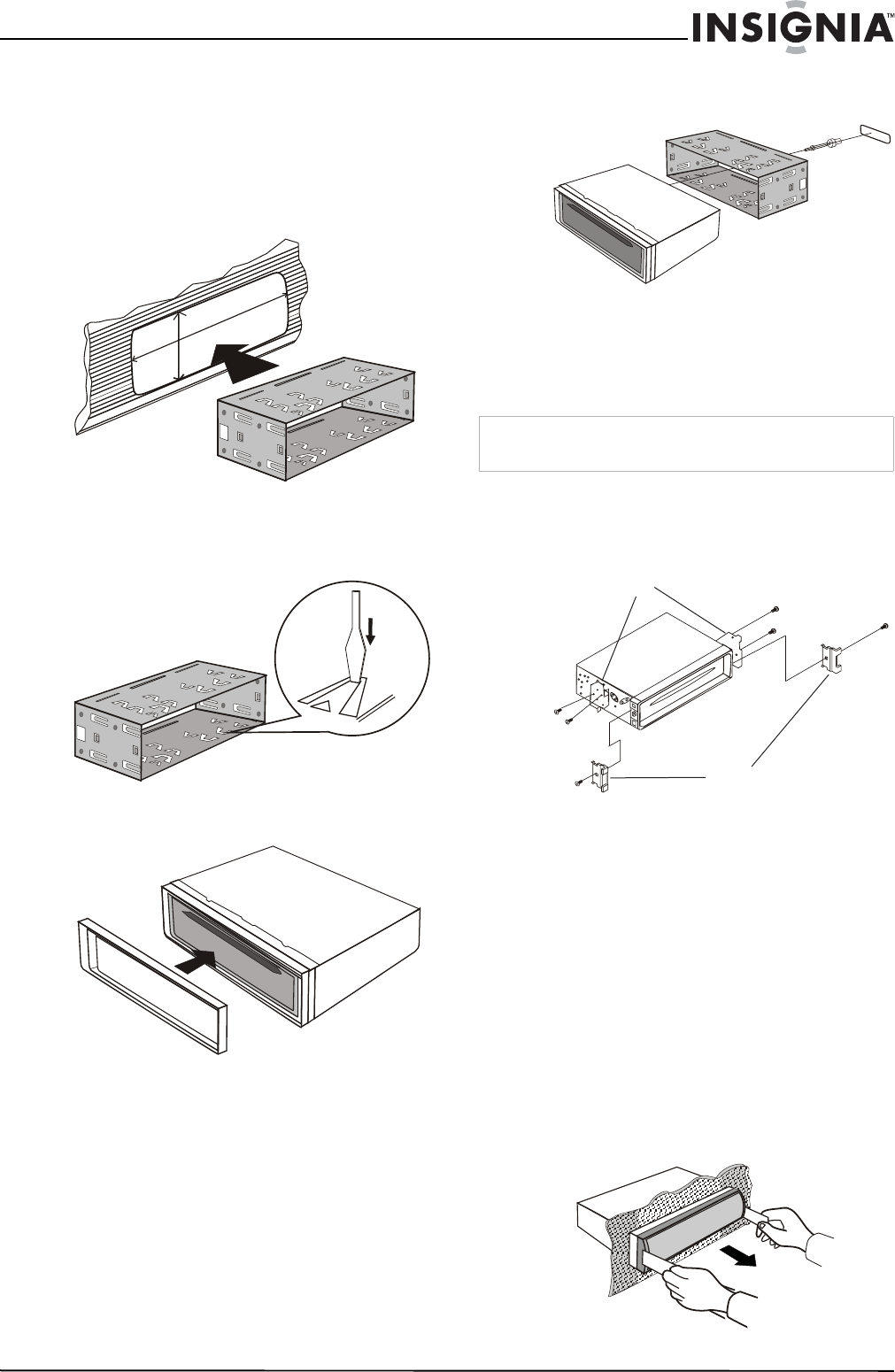 INSIGNIA™