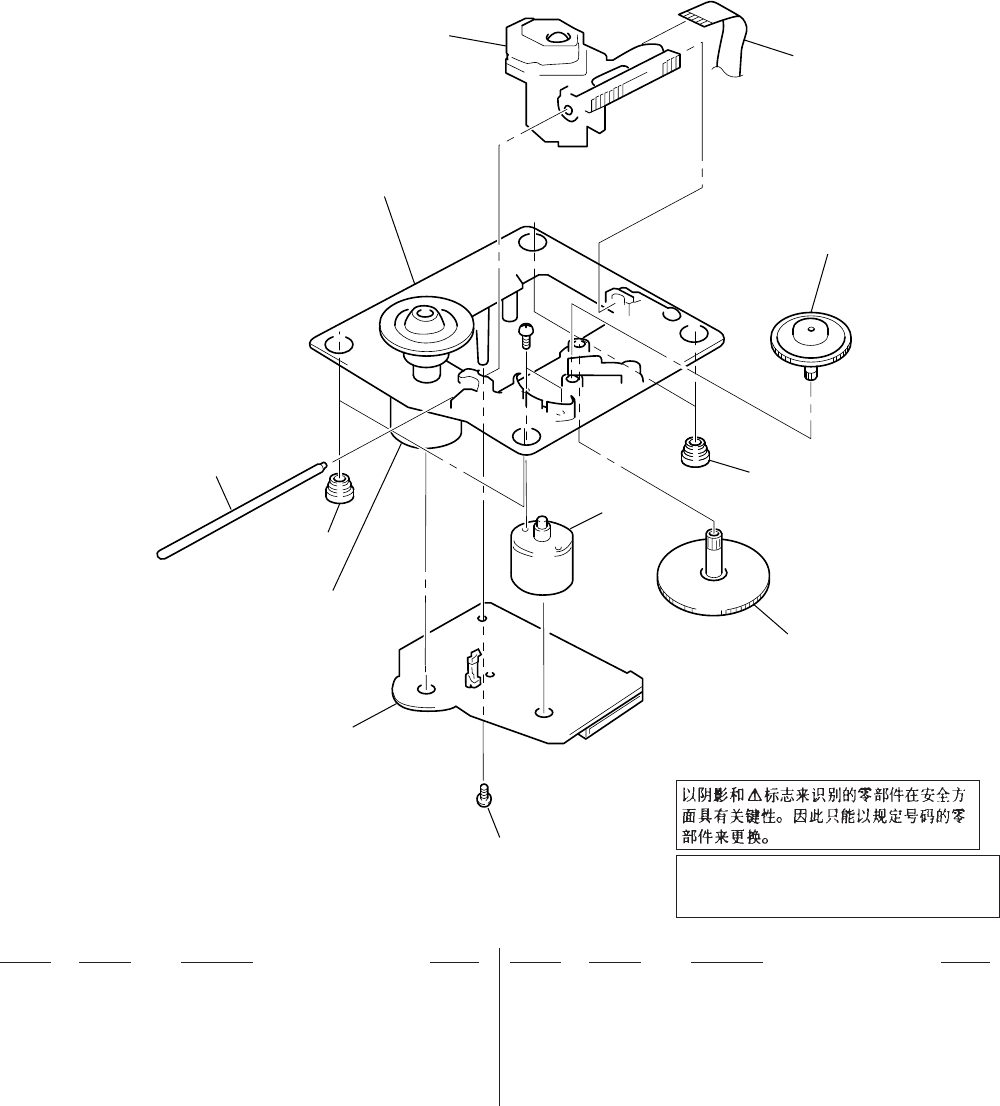 以阴影和⚠标志来识别的零部件在安全方面具有关键性。因此只能以规定号码的零部件来更换。