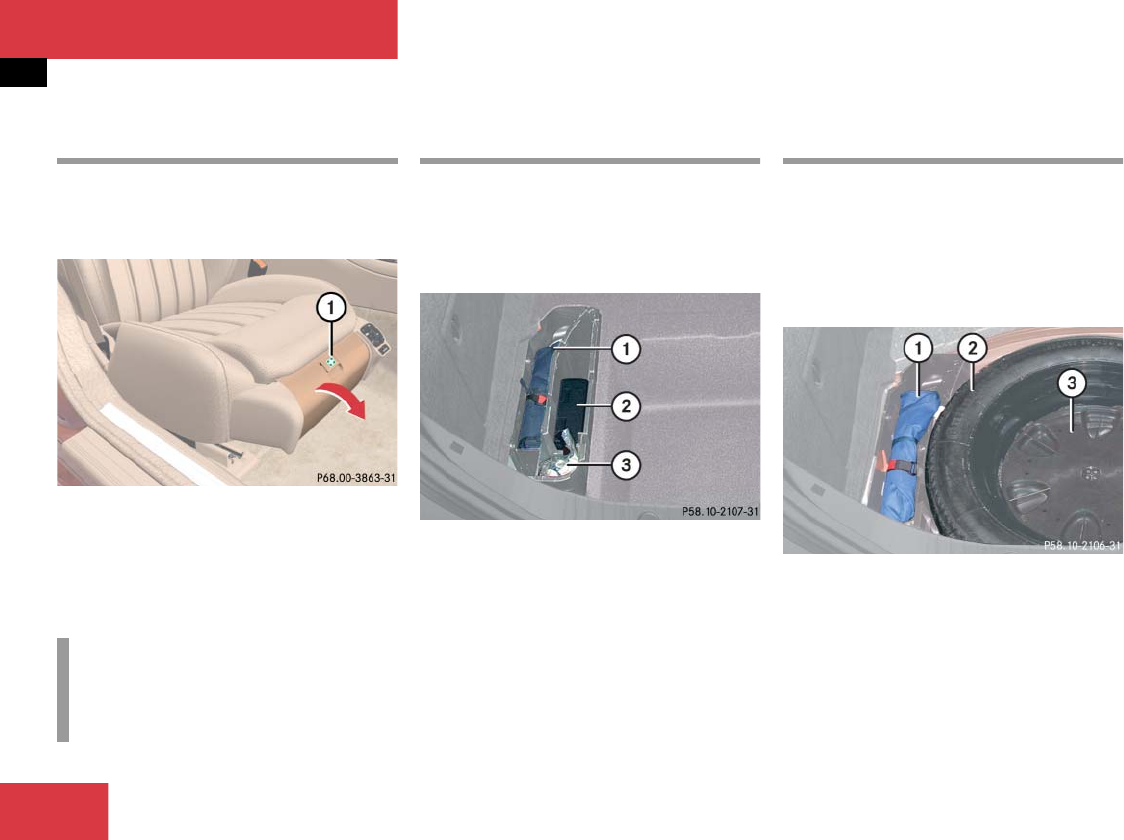 1
P68.00-3863-31

1
2
3
P58.10-2107-31

1
2
3
P58.10-2106-31