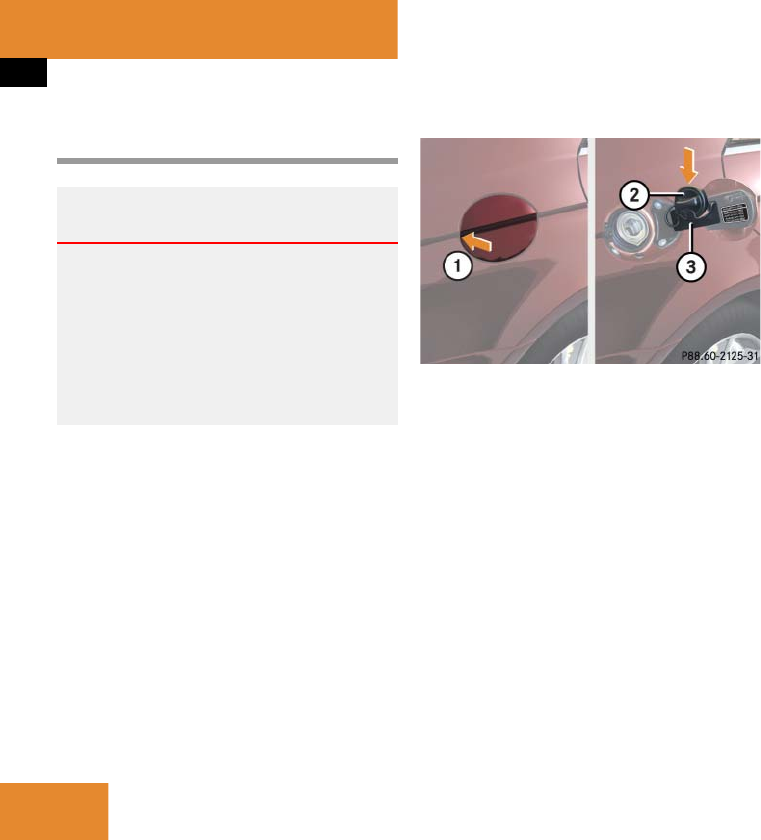 1
2
3
P88.60-2125-31