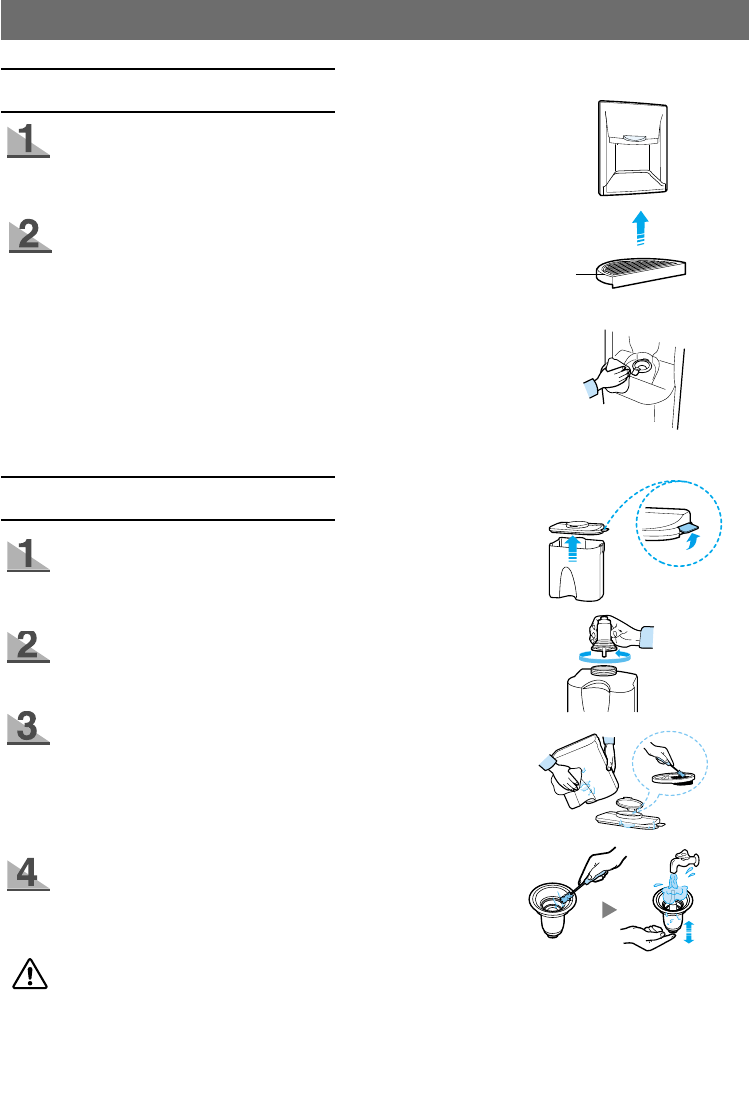 1

2

1

2

3

4