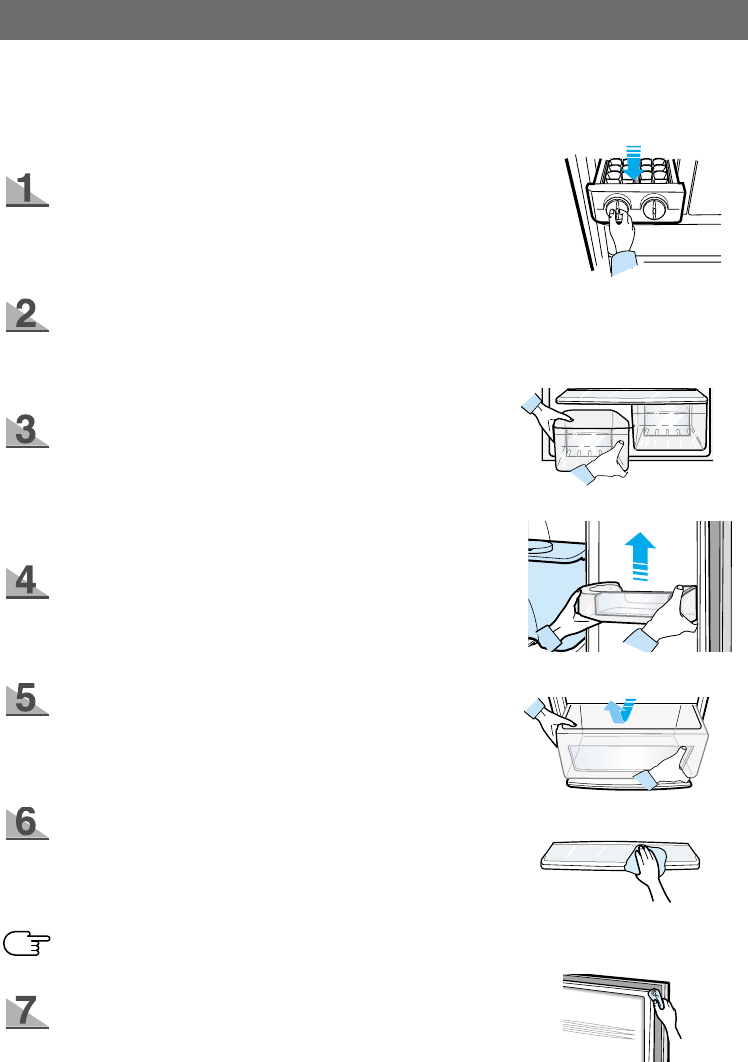 1

2

3

4

5

6

7