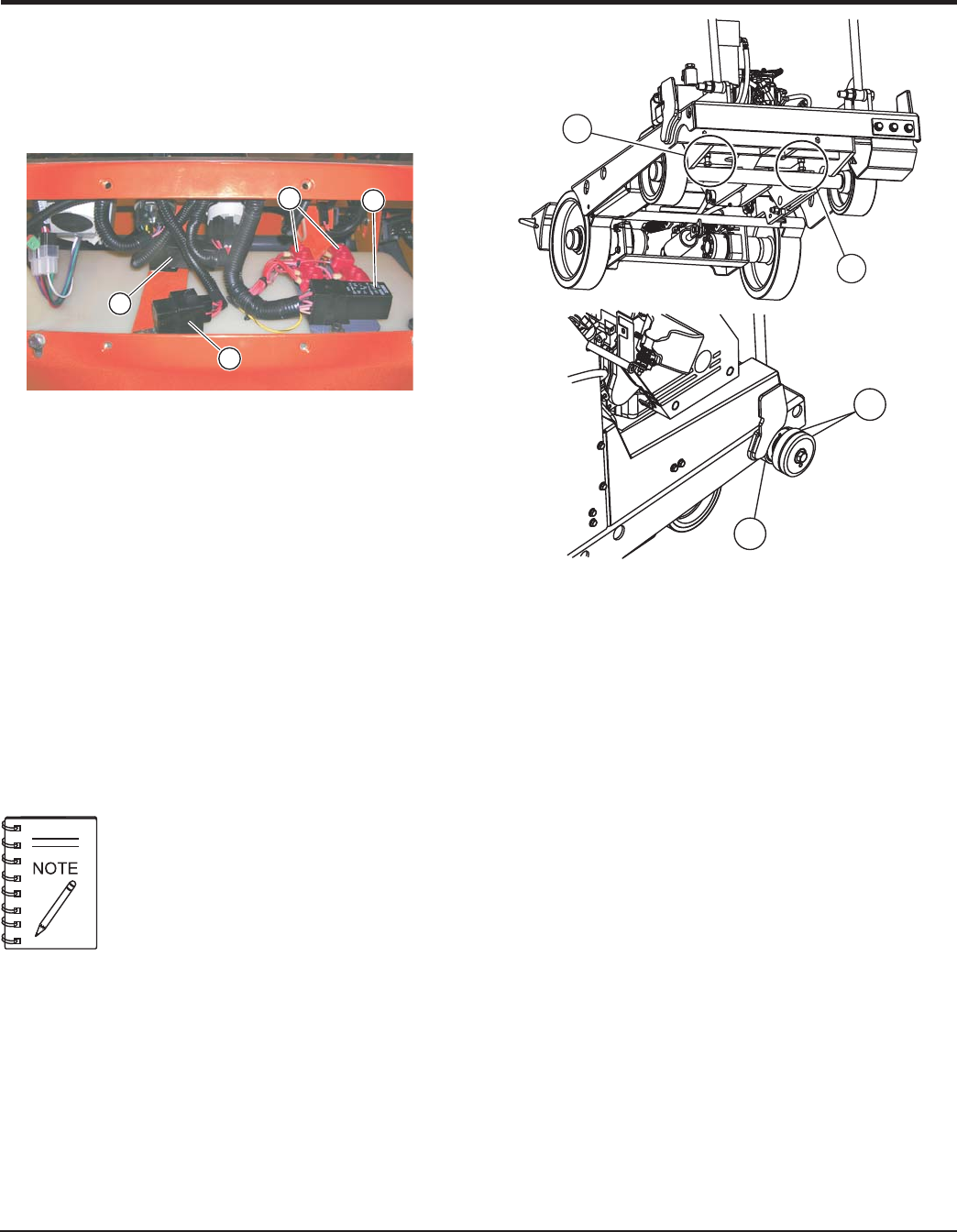 NOTE