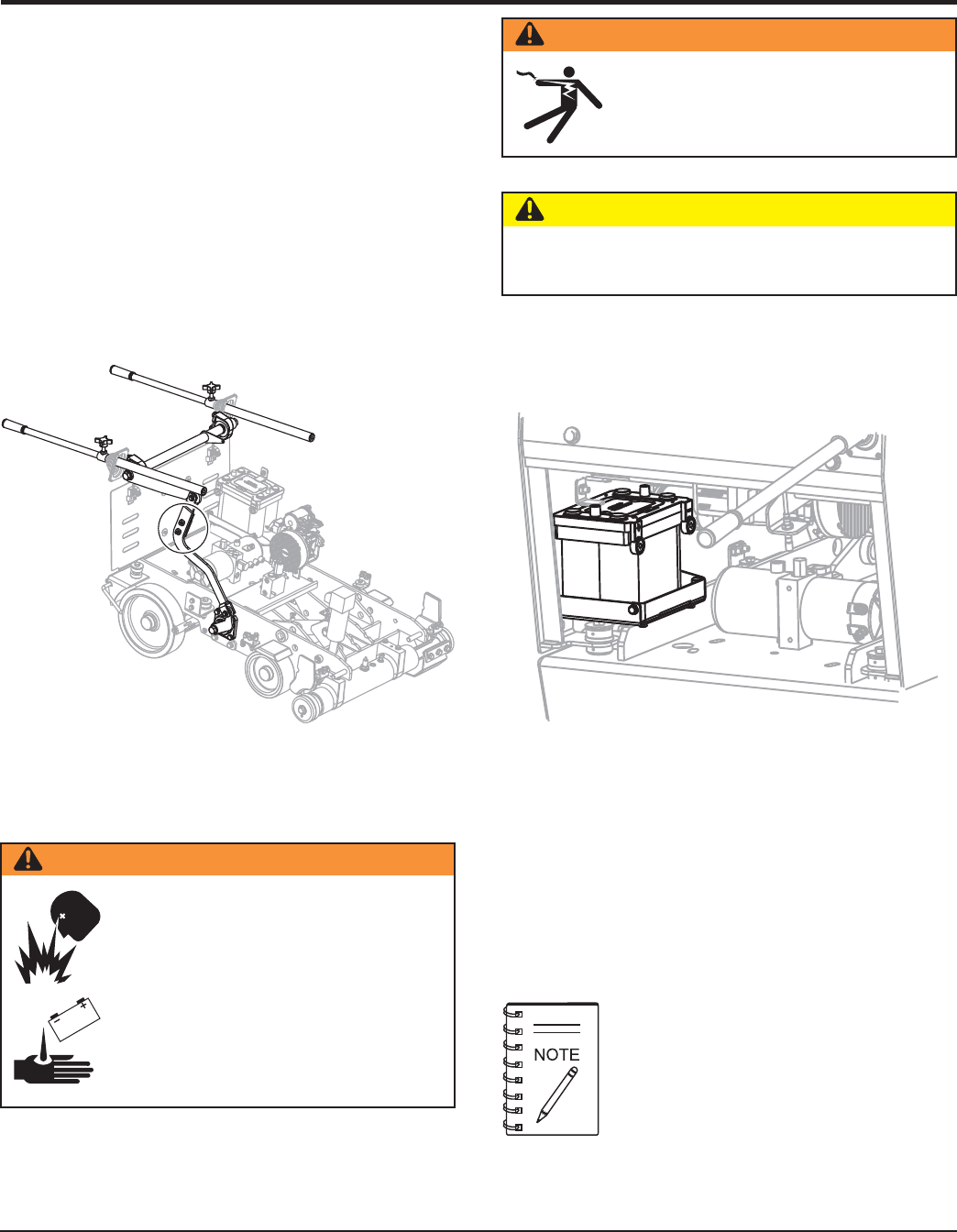 NOTE