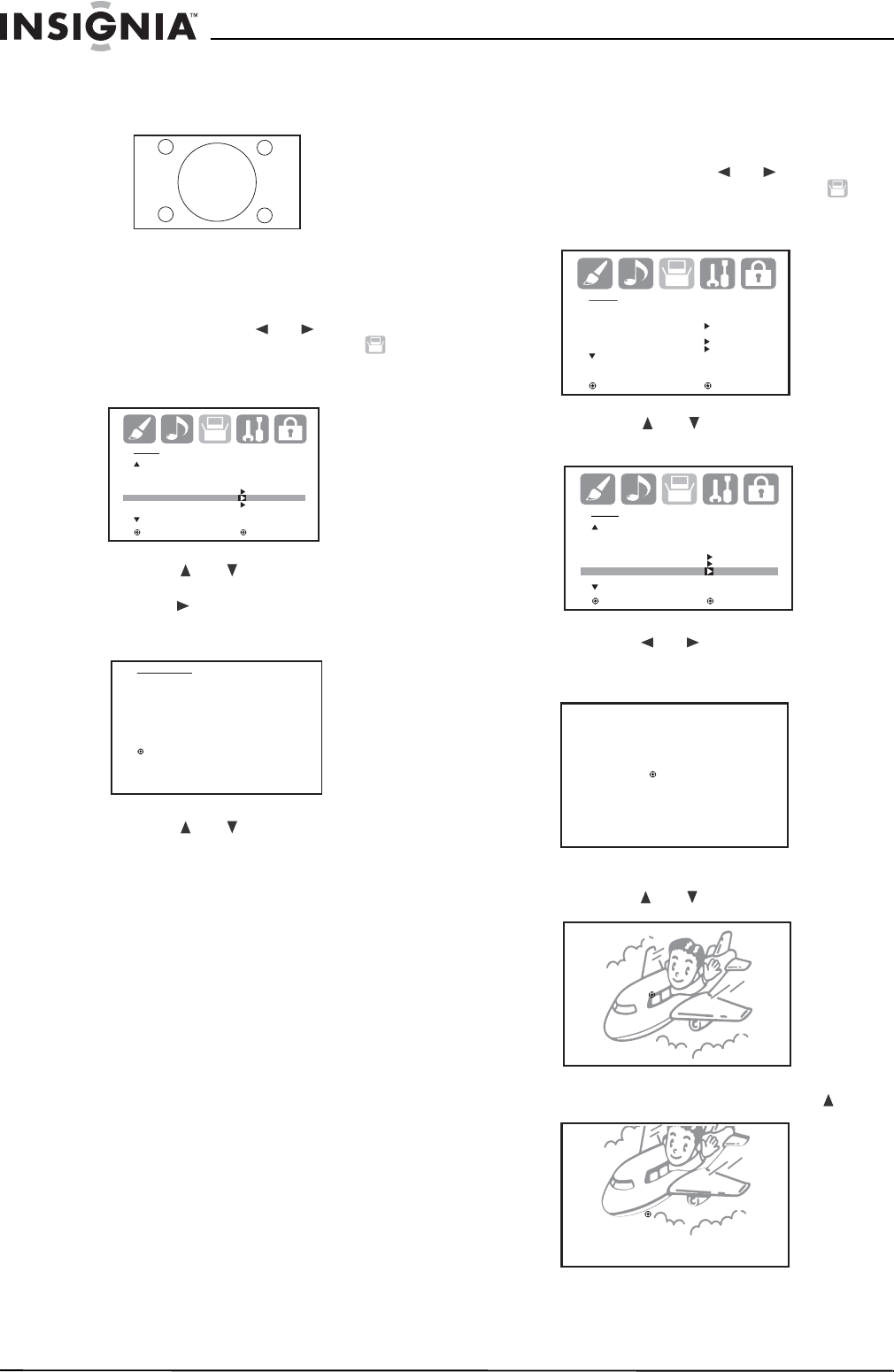 INSIGNIA™