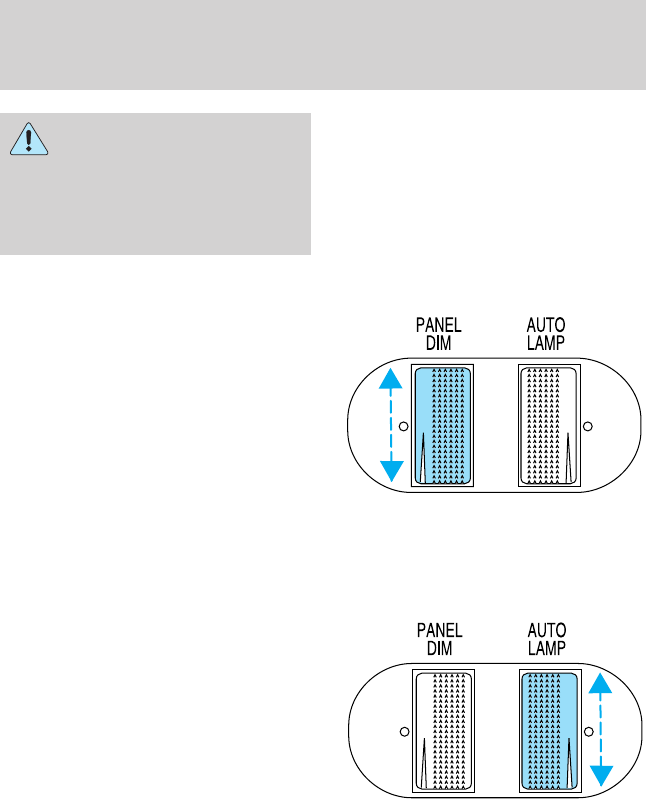 PANEL
DIM

AUTO
LAMP

PANEL
DIM

AUTO
LAMP