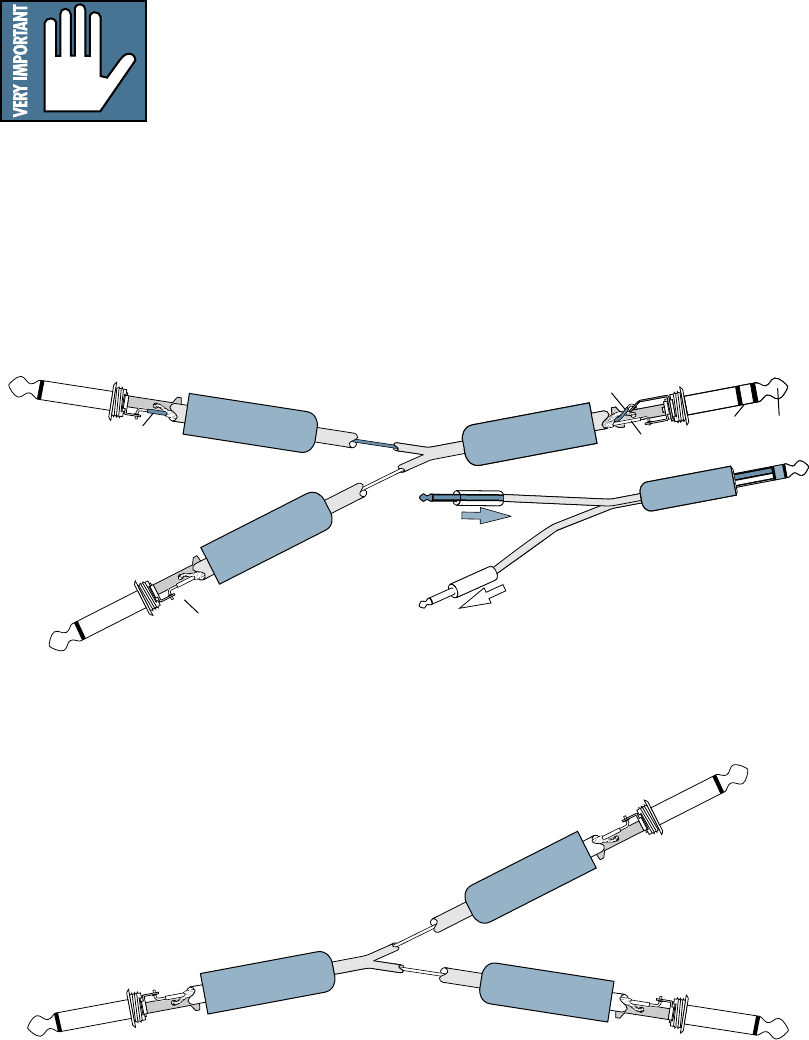 VERY IMPORTANT