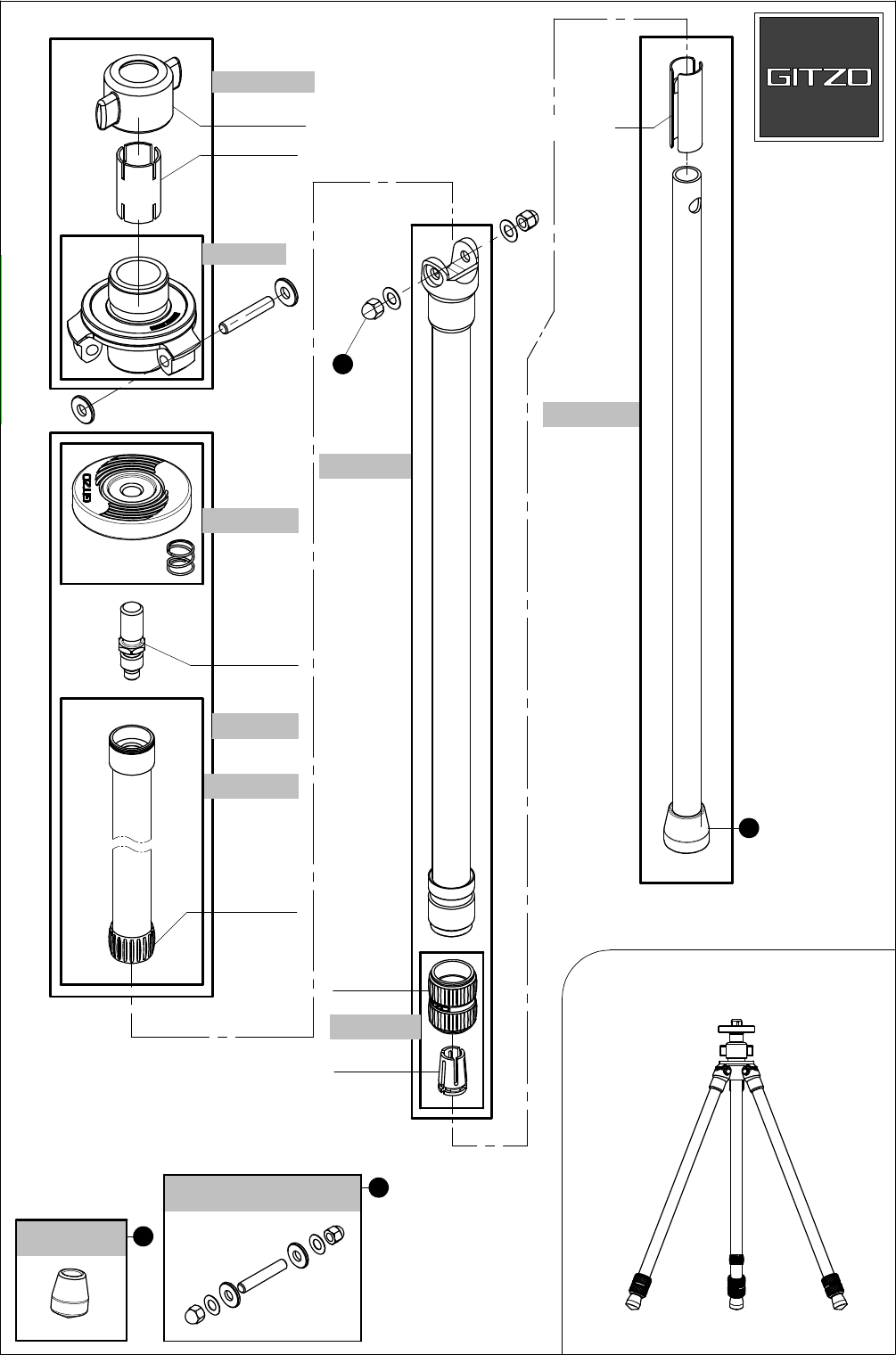 GITZO

GITZO