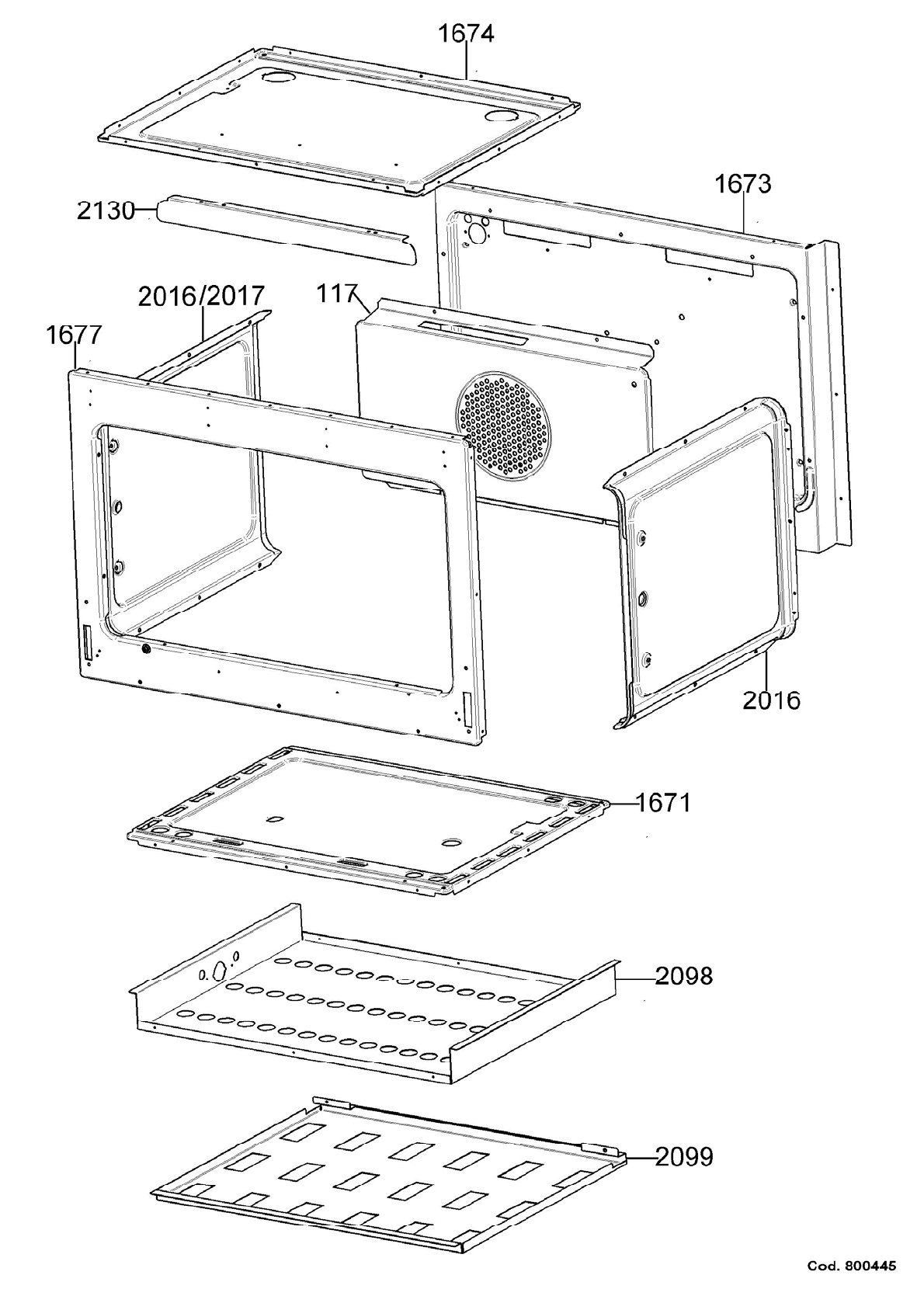 1674
1673
2130
2016/2017
117
1677
2016
1671
2098
2099
Cod. 800445