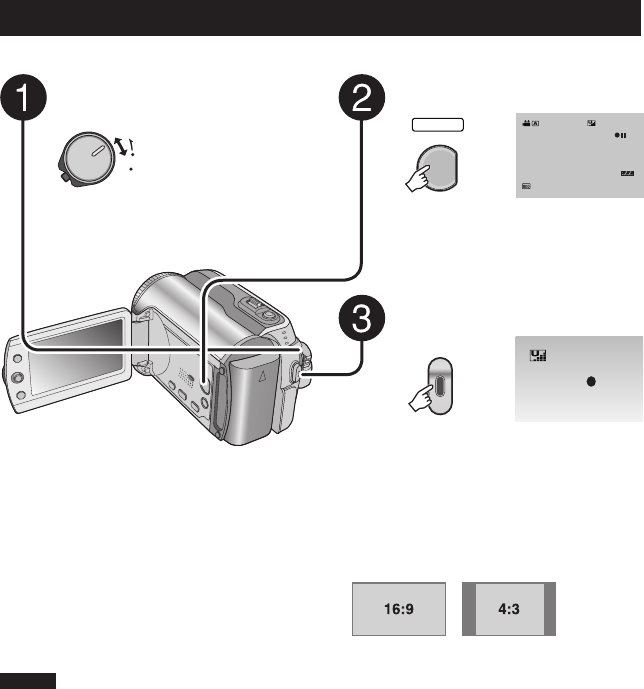 1

2

3

16:9

4:3