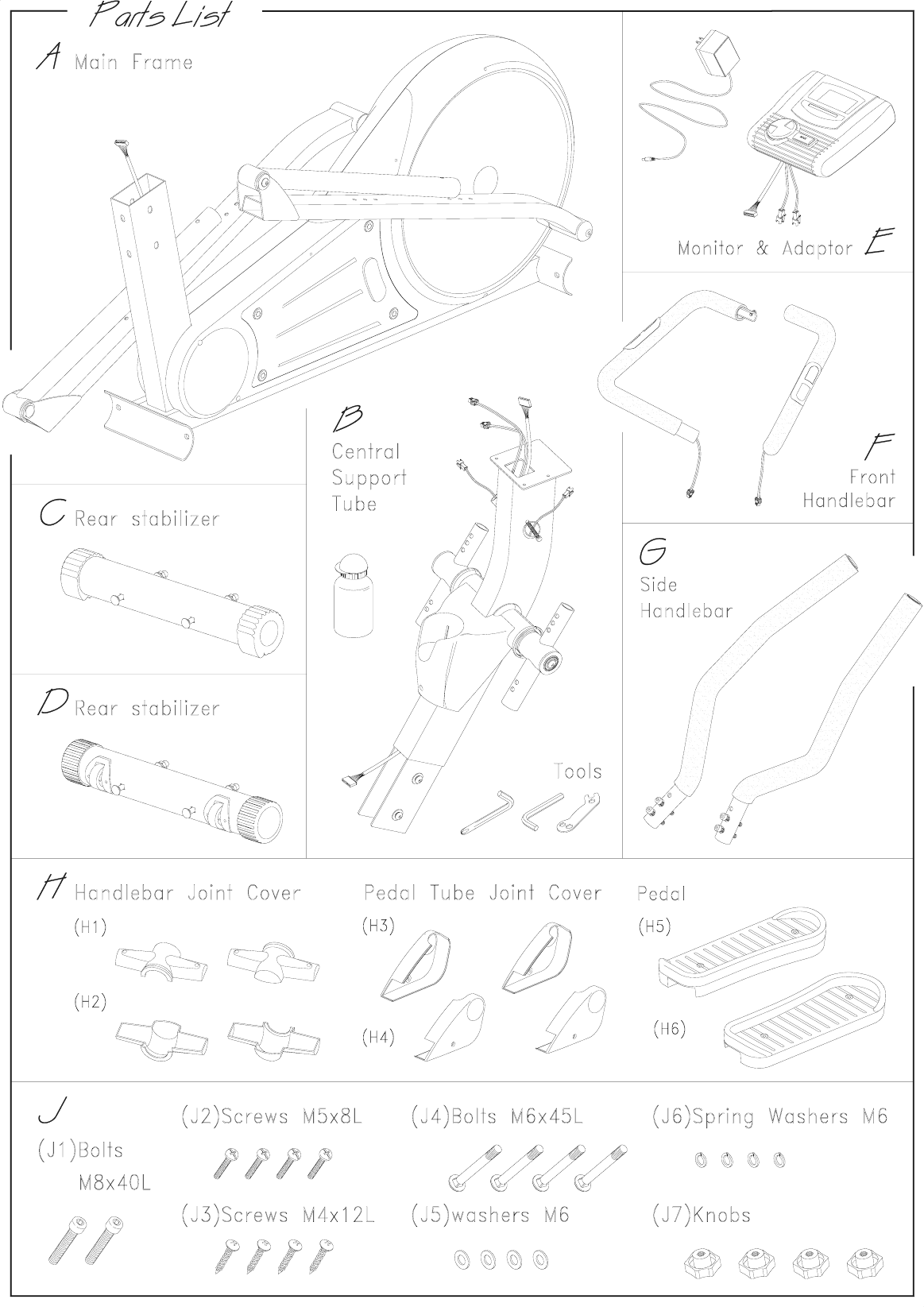 Parts List

A Main Frame

Monitor & Adaptor E

B
Central Support Tube

F
Front Handlebar

C Rear stabilizer

G
Side Handlebar

D Rear stabilizer

Tools

H Handlebar Joint Cover

(H1)

(H2)

Pedal Tube Joint Cover

(H3)

(H4)

Pedal

(H5)

(H6)

J

(J1)Bolts M8x40L

(J2)Screws M5x8L

(J3)Screws M4x12L

(J4)Bolts M6x45L

(J5)washers M6

(J6)Spring Washers M6

(J7)Knobs