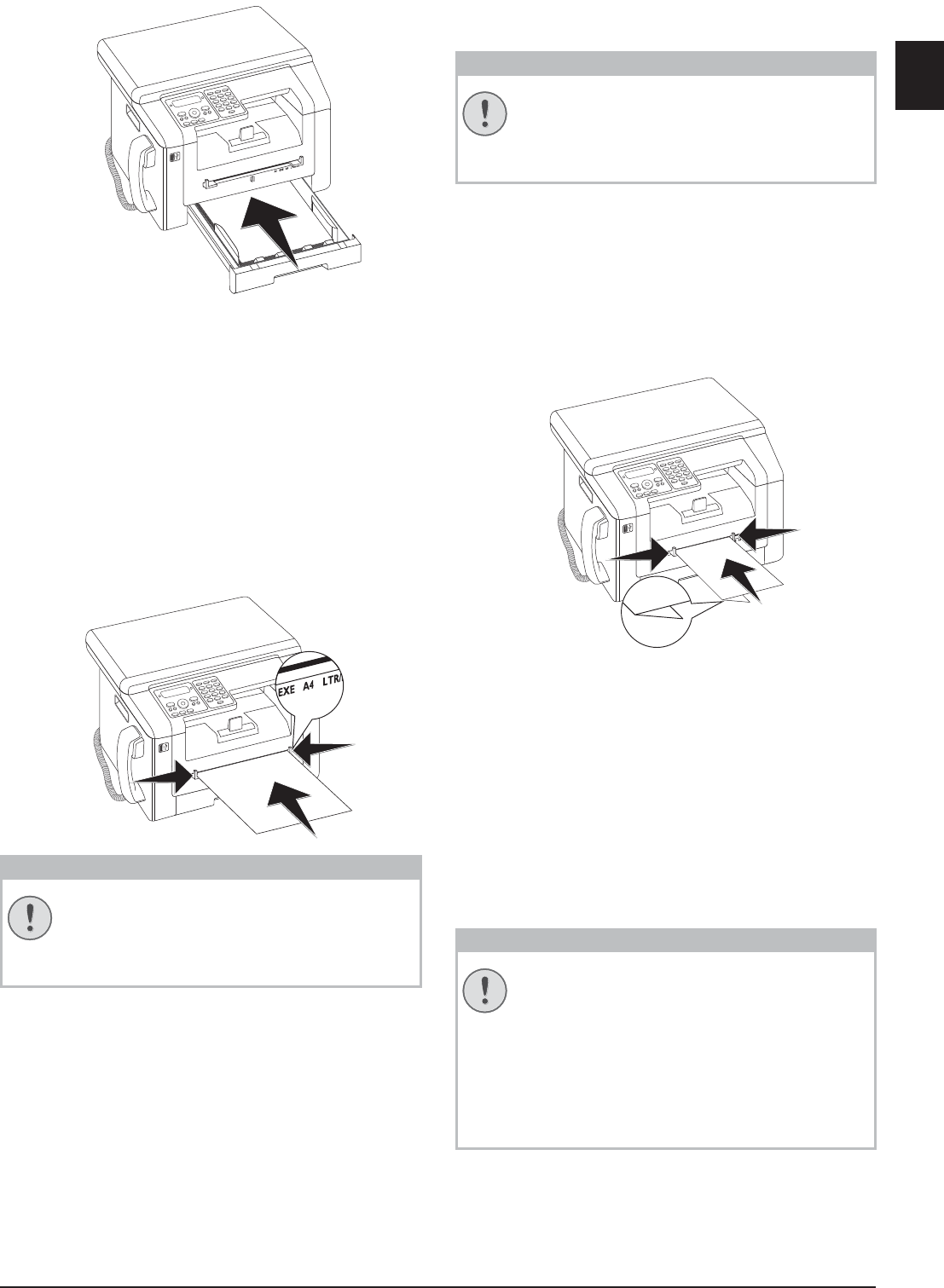 EXE A4 LTR/