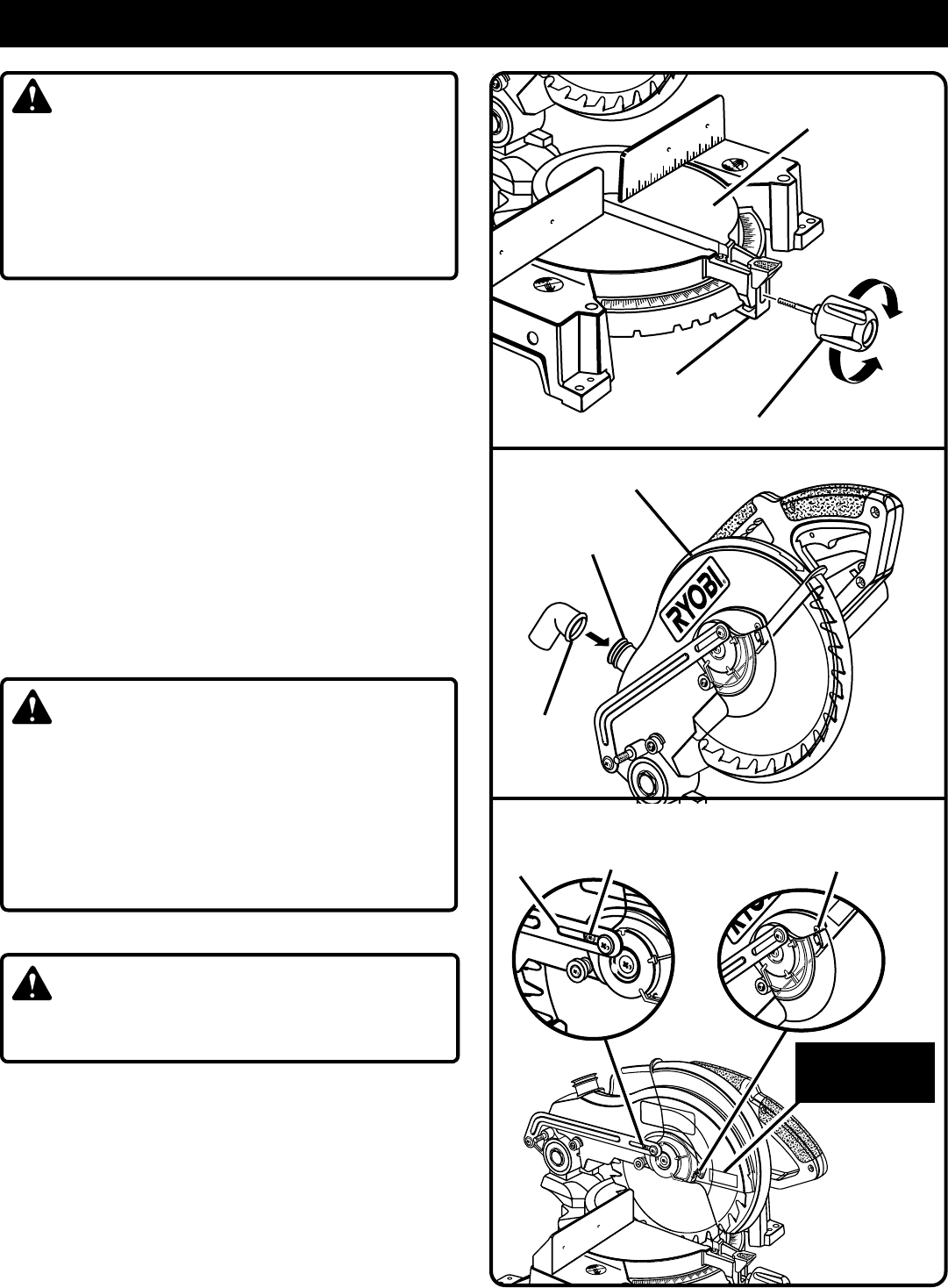 RYOBI