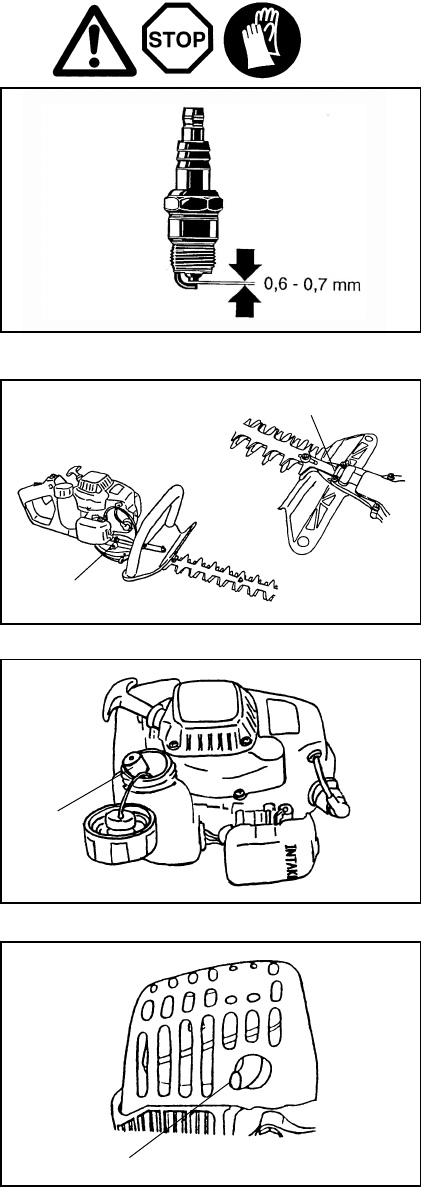 STOP

0,6 - 0,7 mm

INTAKE