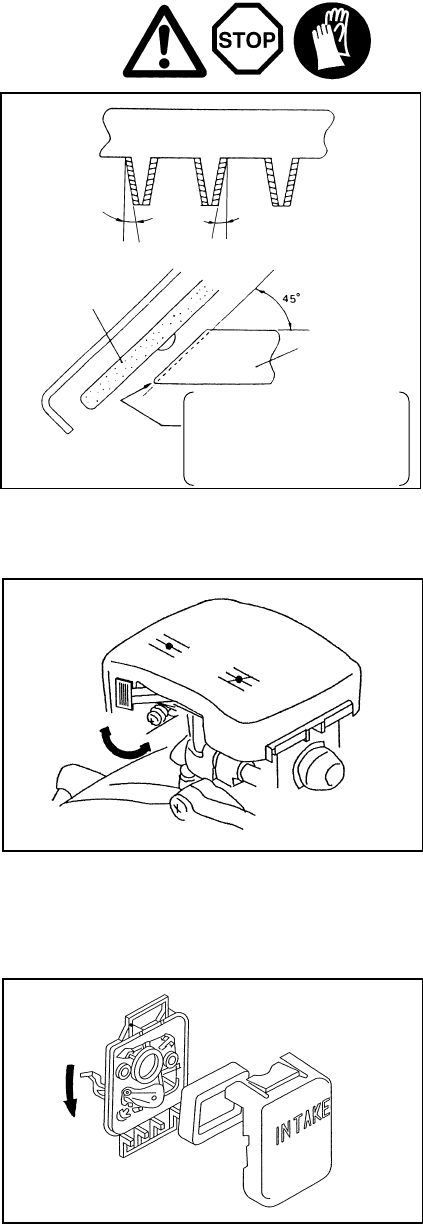 STOP

45°

INTAKE