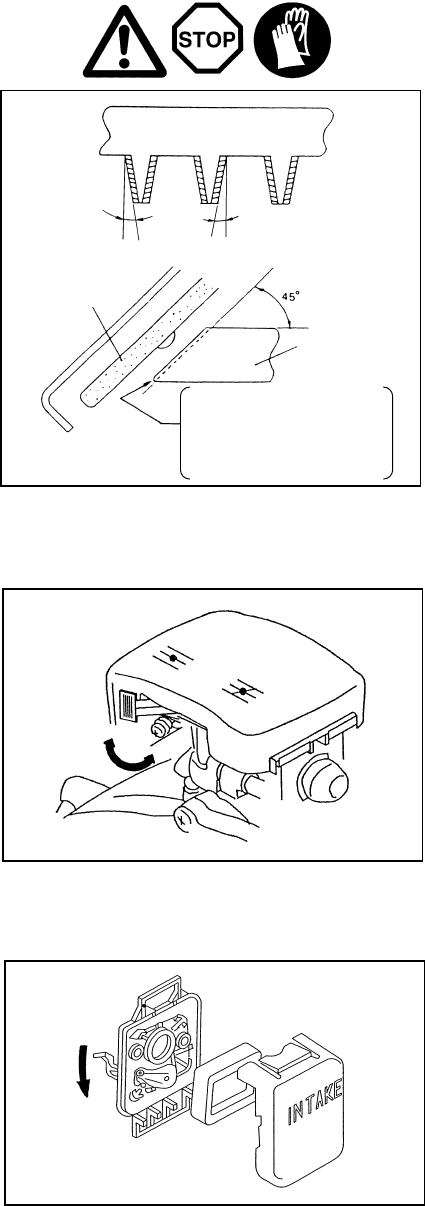 STOP

45°

INTAKE