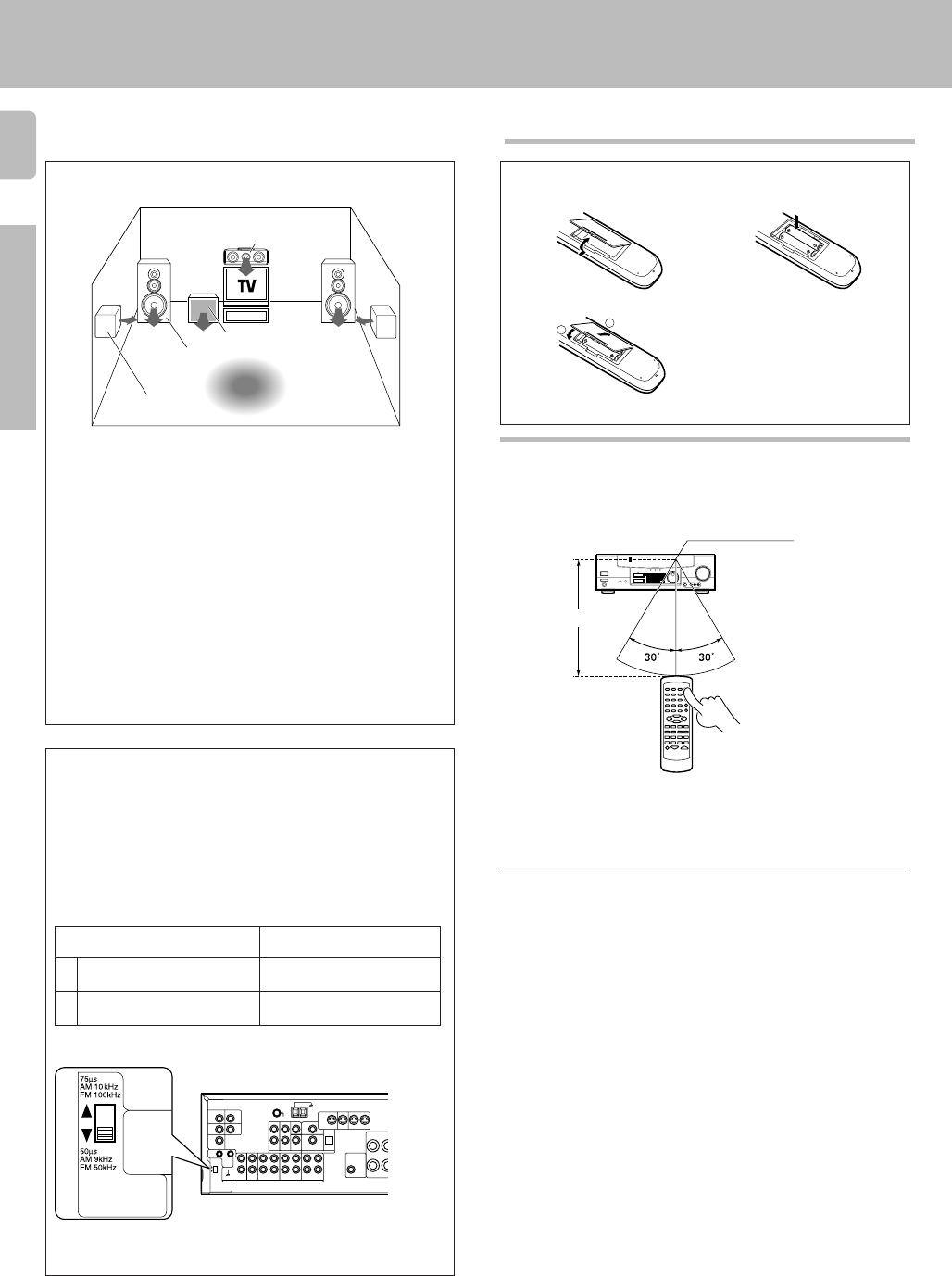 TV

30˚ 30˚

75μs
AM 10kHz
FM 100kHz

50μs
AM 9kHz
FM 50kHz