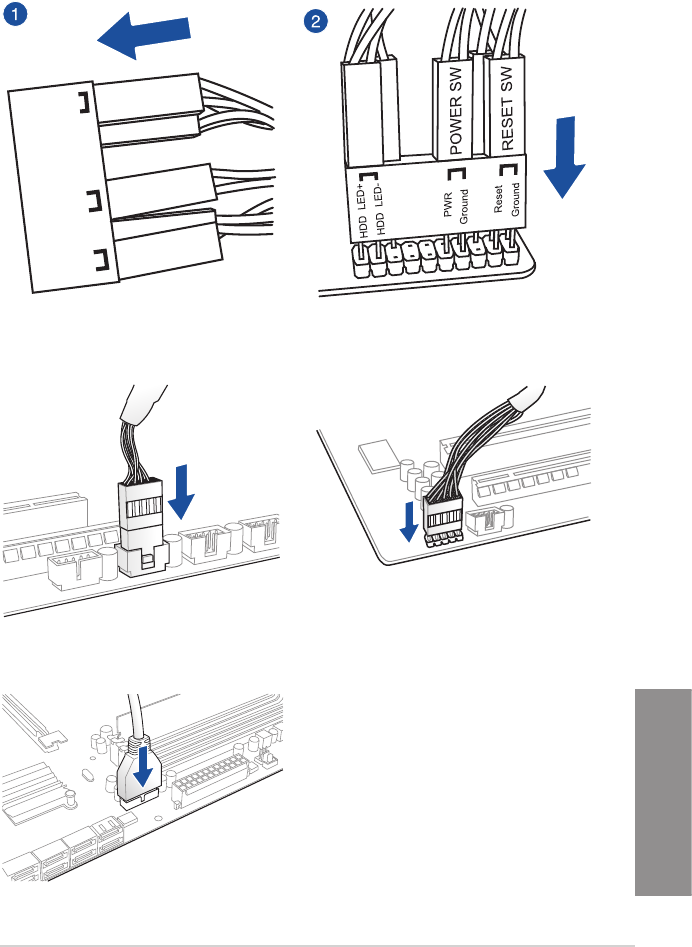 1

2

POWER SW

RESET SW

HDD LED+

HDD LED-

PWR

Ground

Reset

Ground