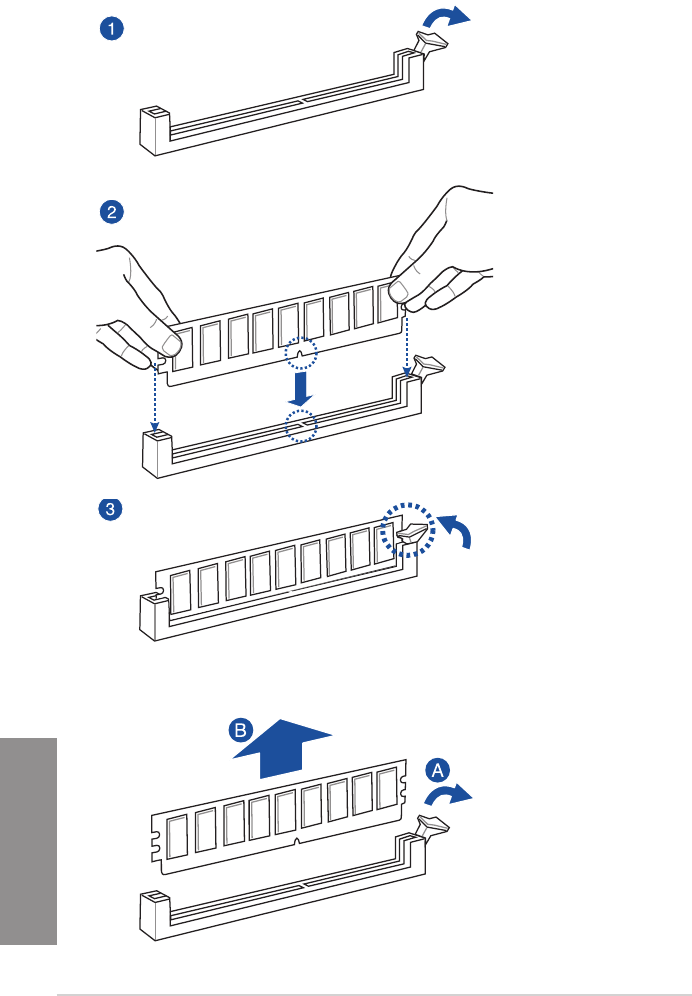 1

2

3

B

A