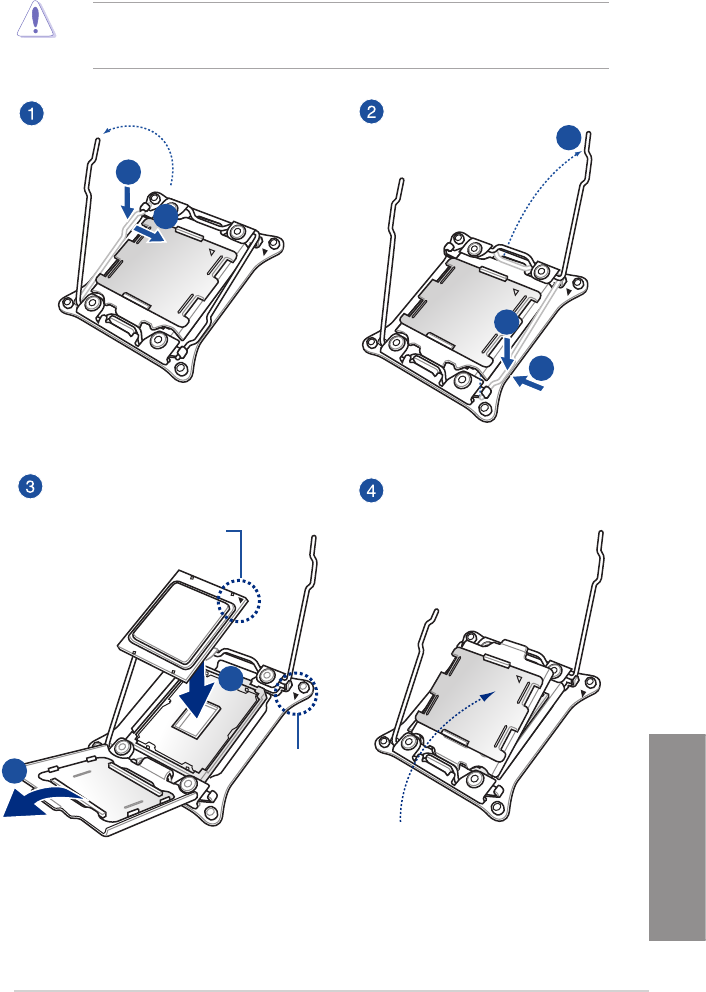 1

2

3

4