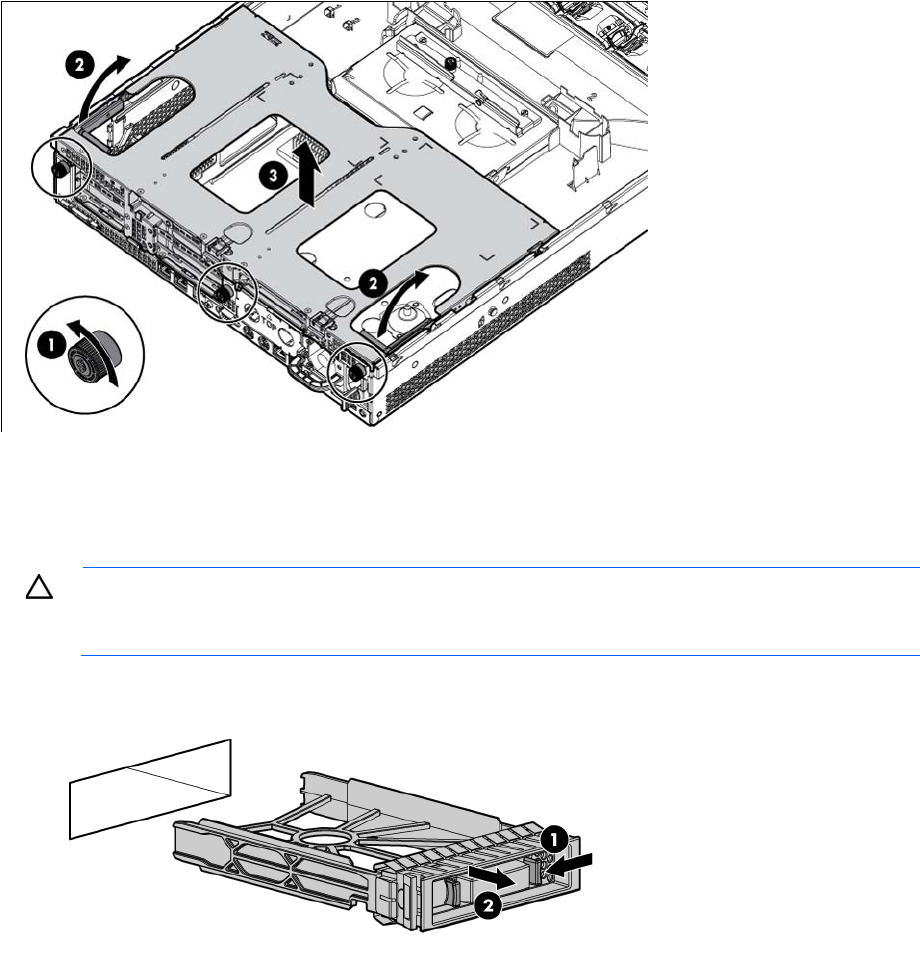 2

3

2

1

1

2