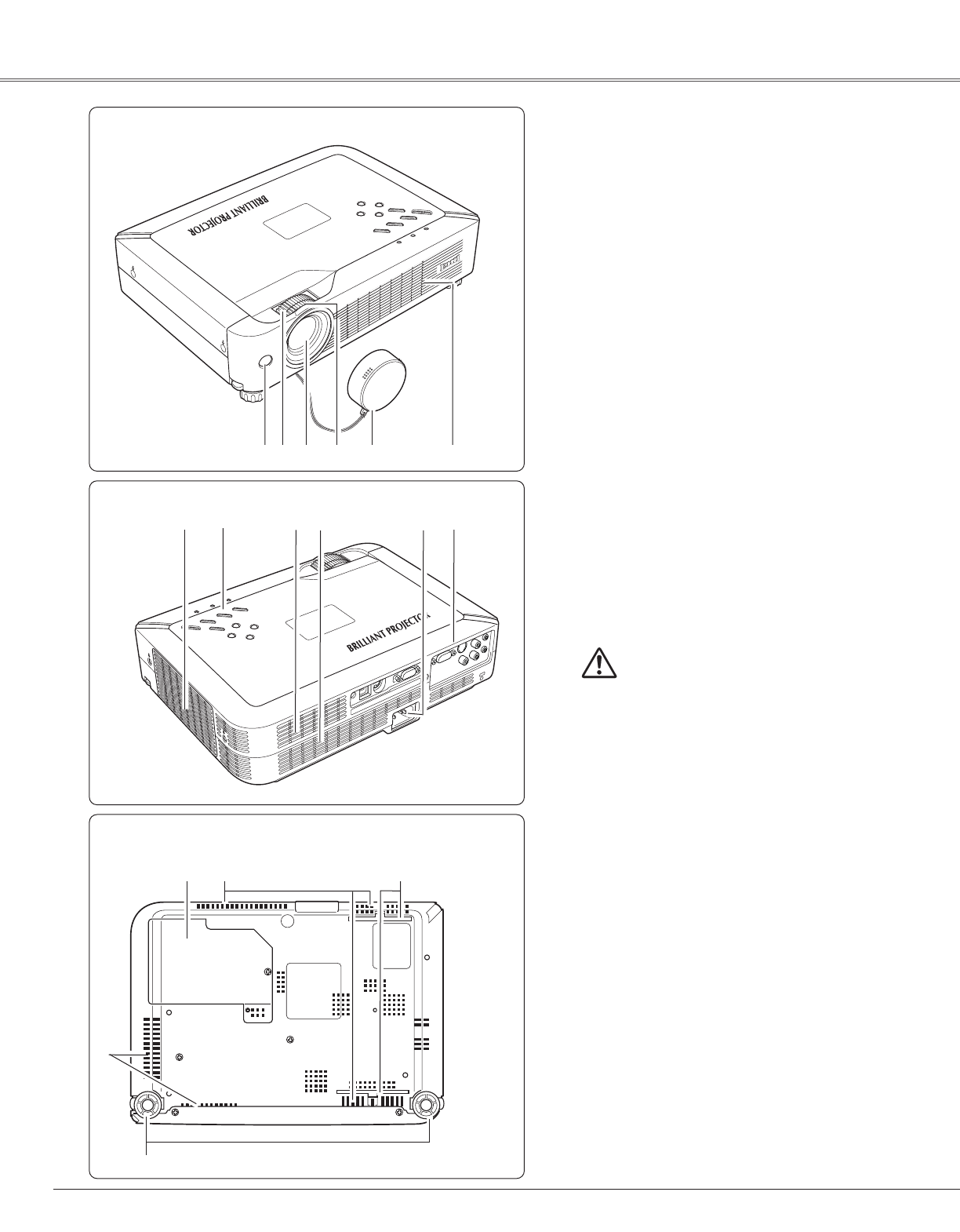 BRILLIANT PROJECTOR

BRILLIANT PROJECTOR