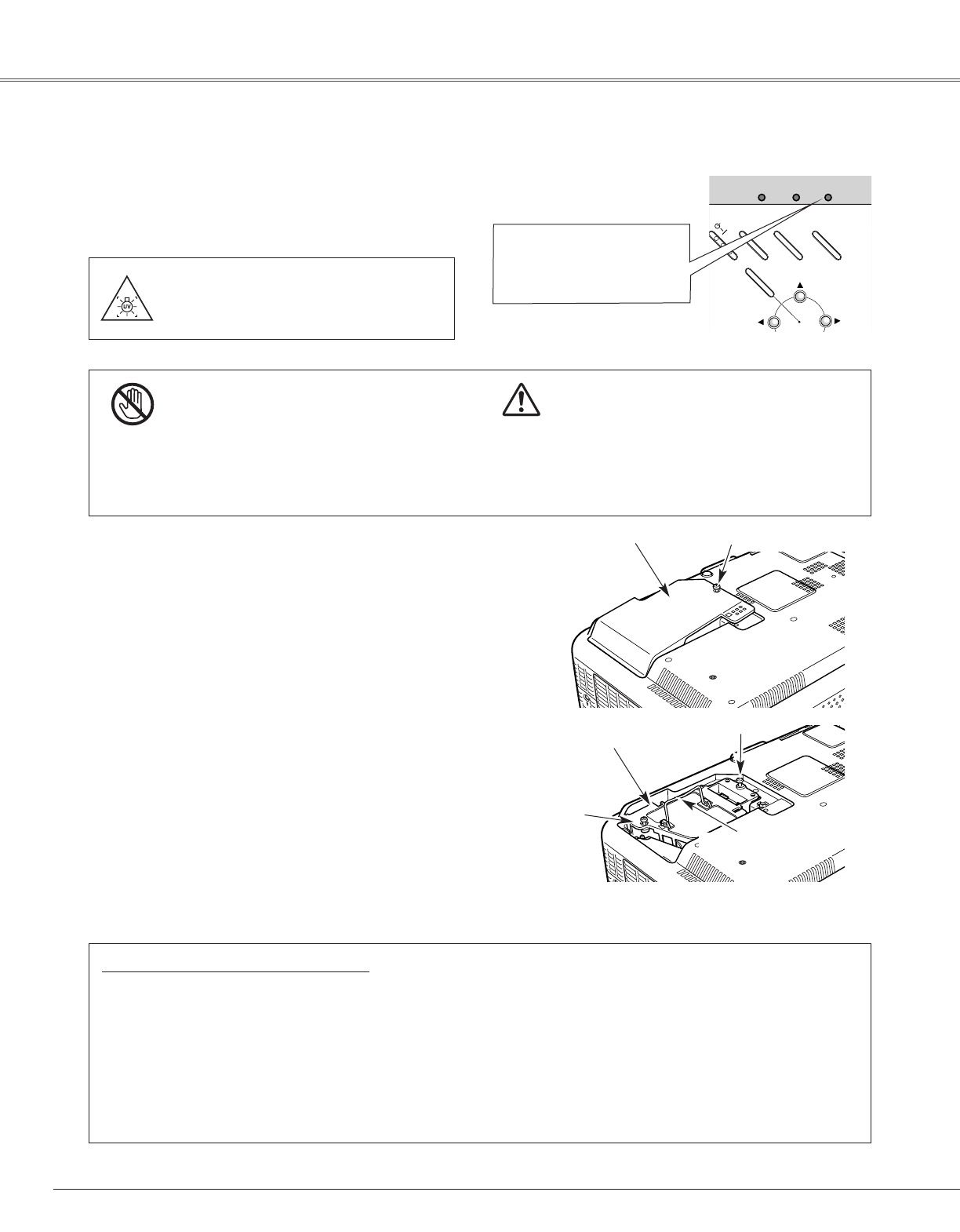 UV