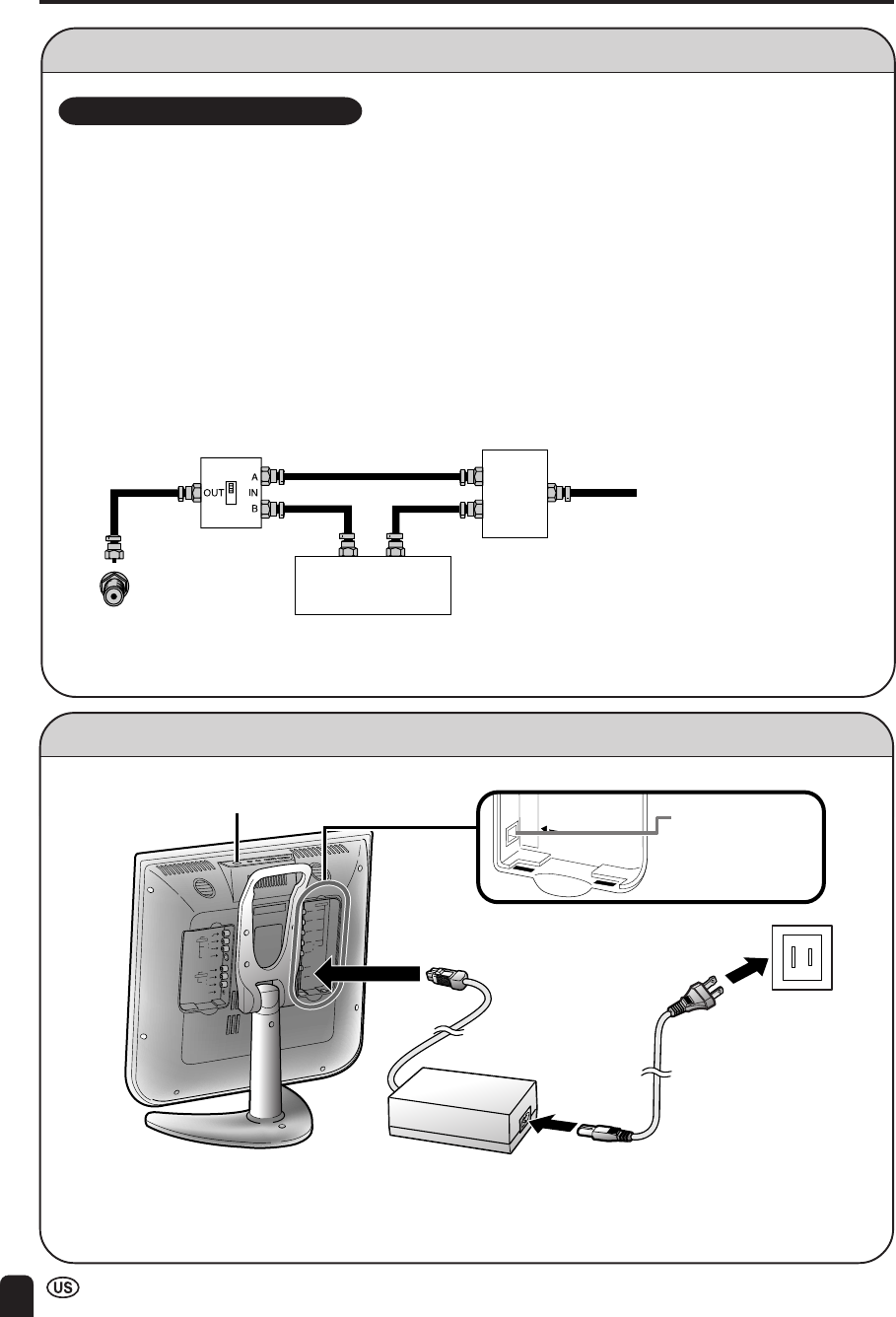 OUT

A

IN

B

US