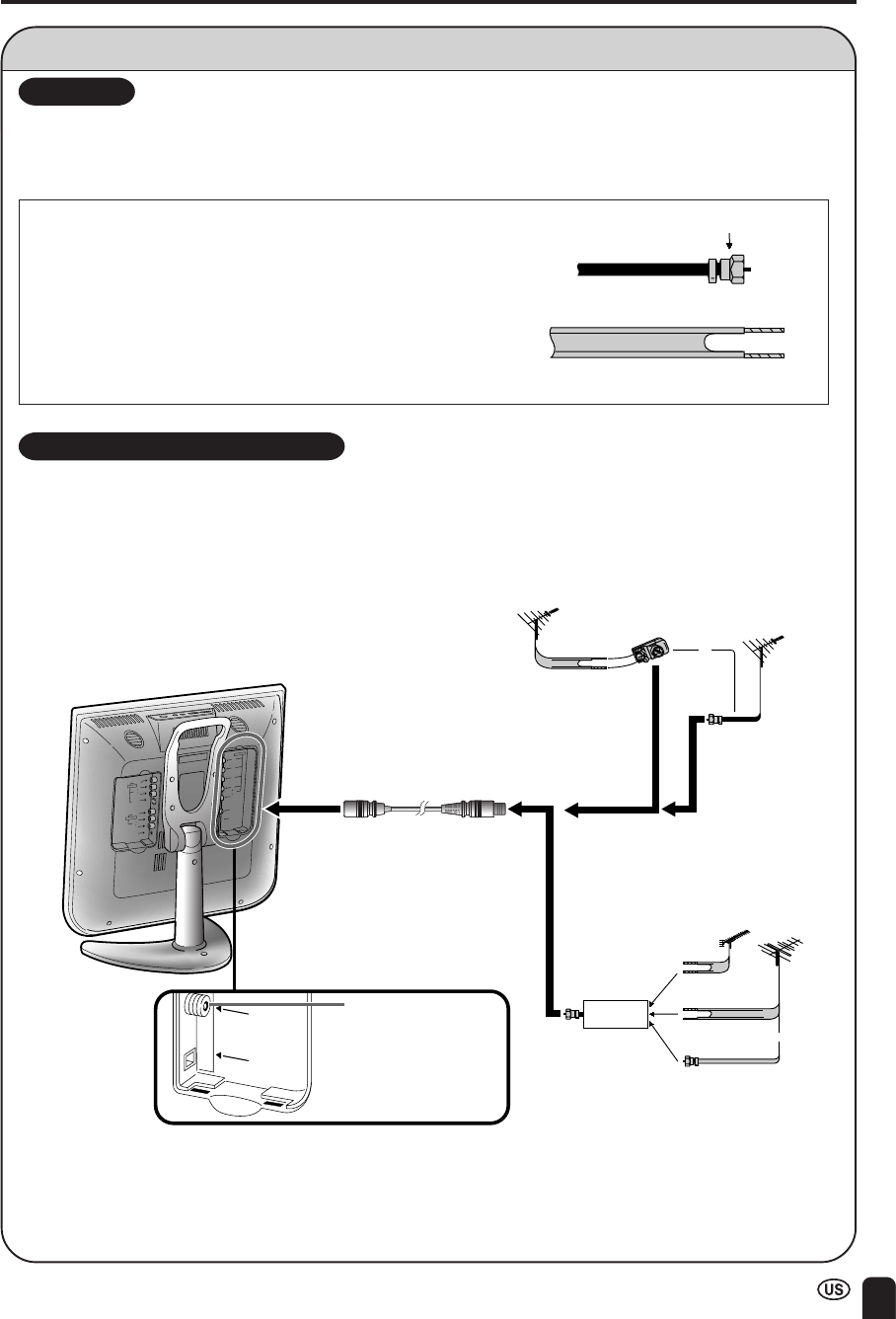 US